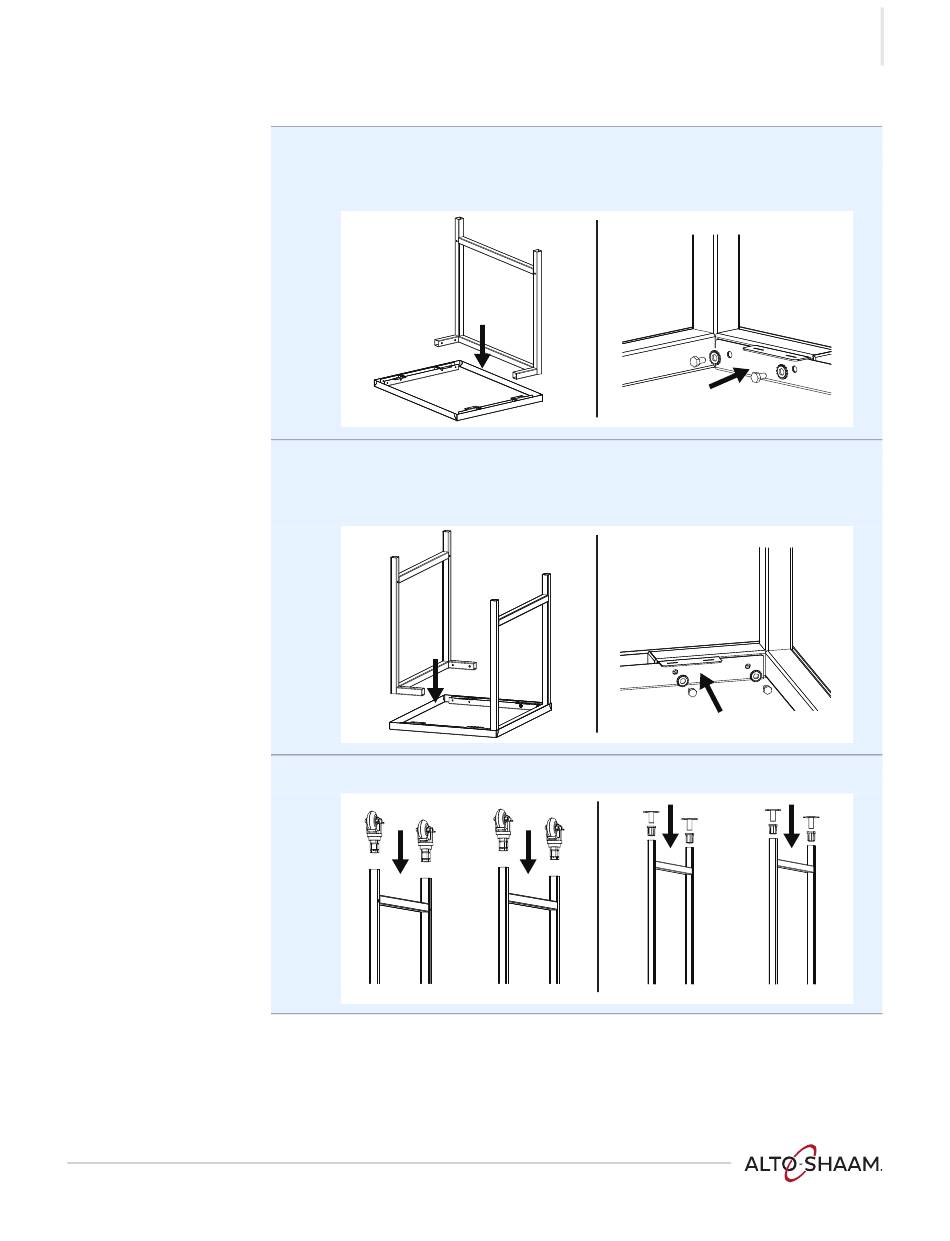 ALTO-SHAAM.