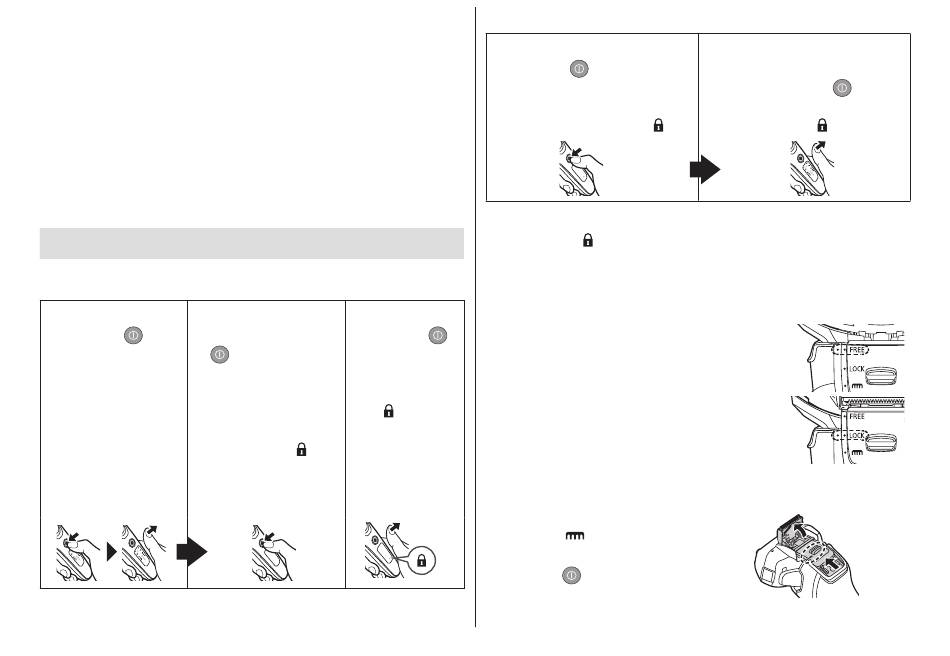 FREE
LOCK
FREE
LOCK