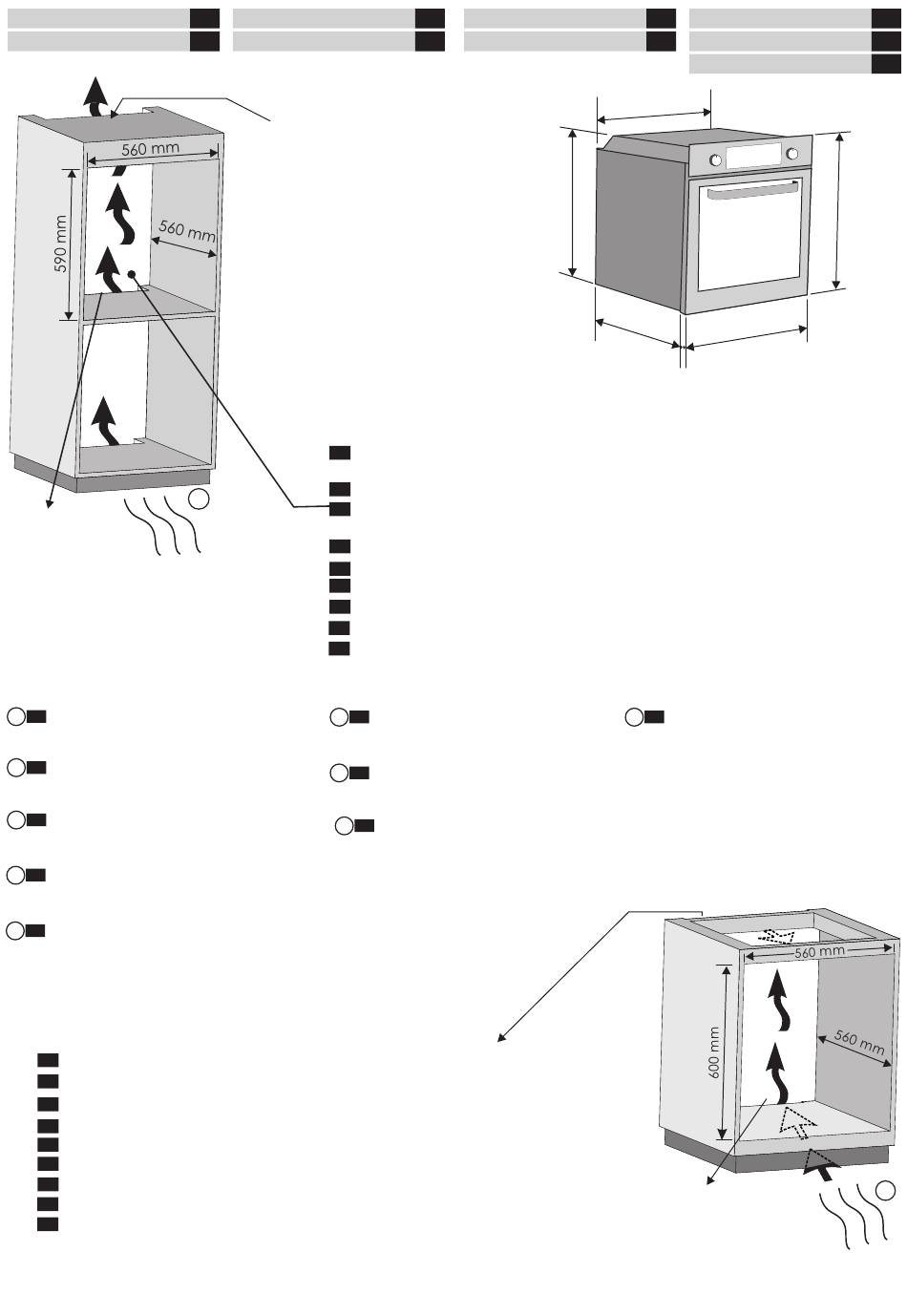 560 mm
590 mm
560 mm

560 mm
600 mm
560 mm