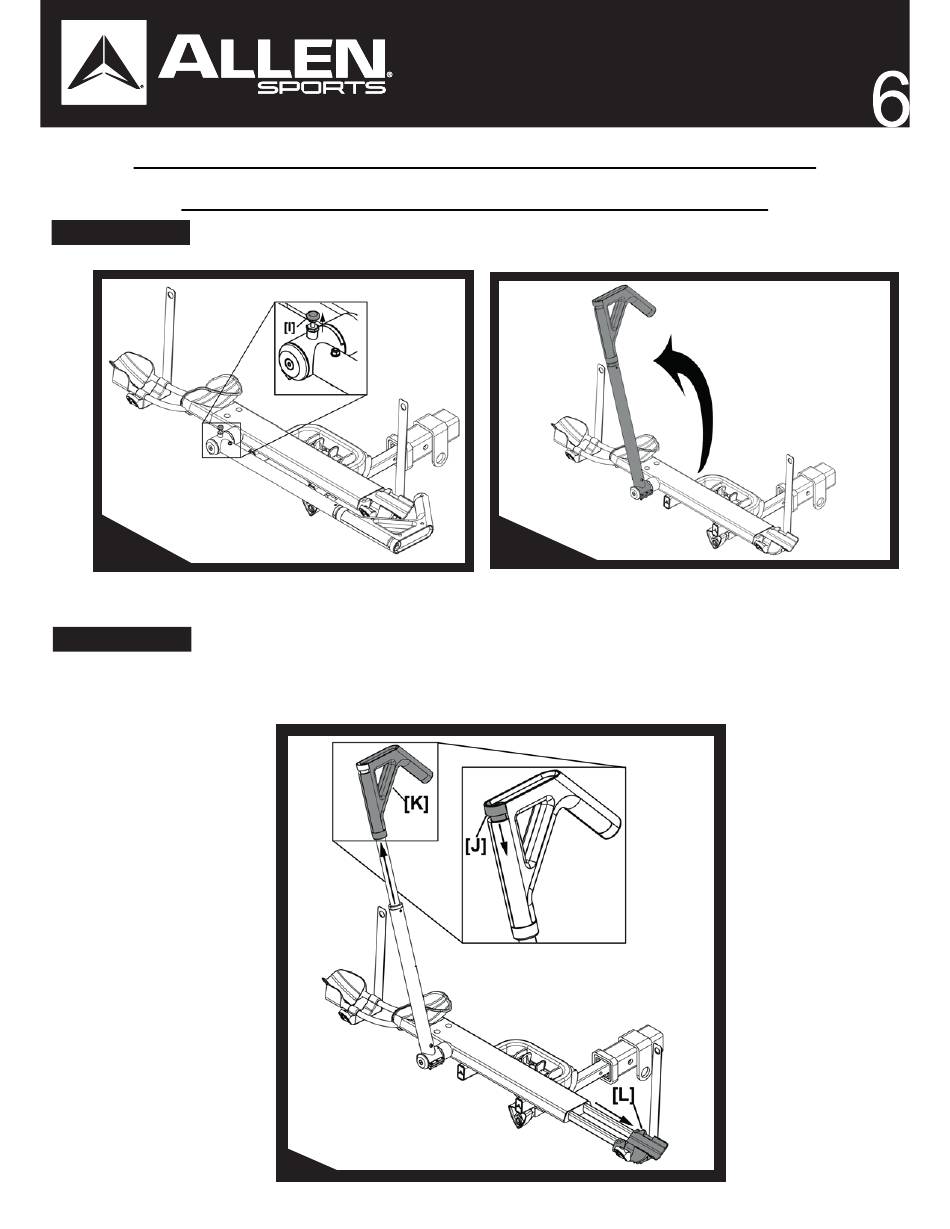 ALLEN SPORTS

6

[I]

[K]

[J]

[L]