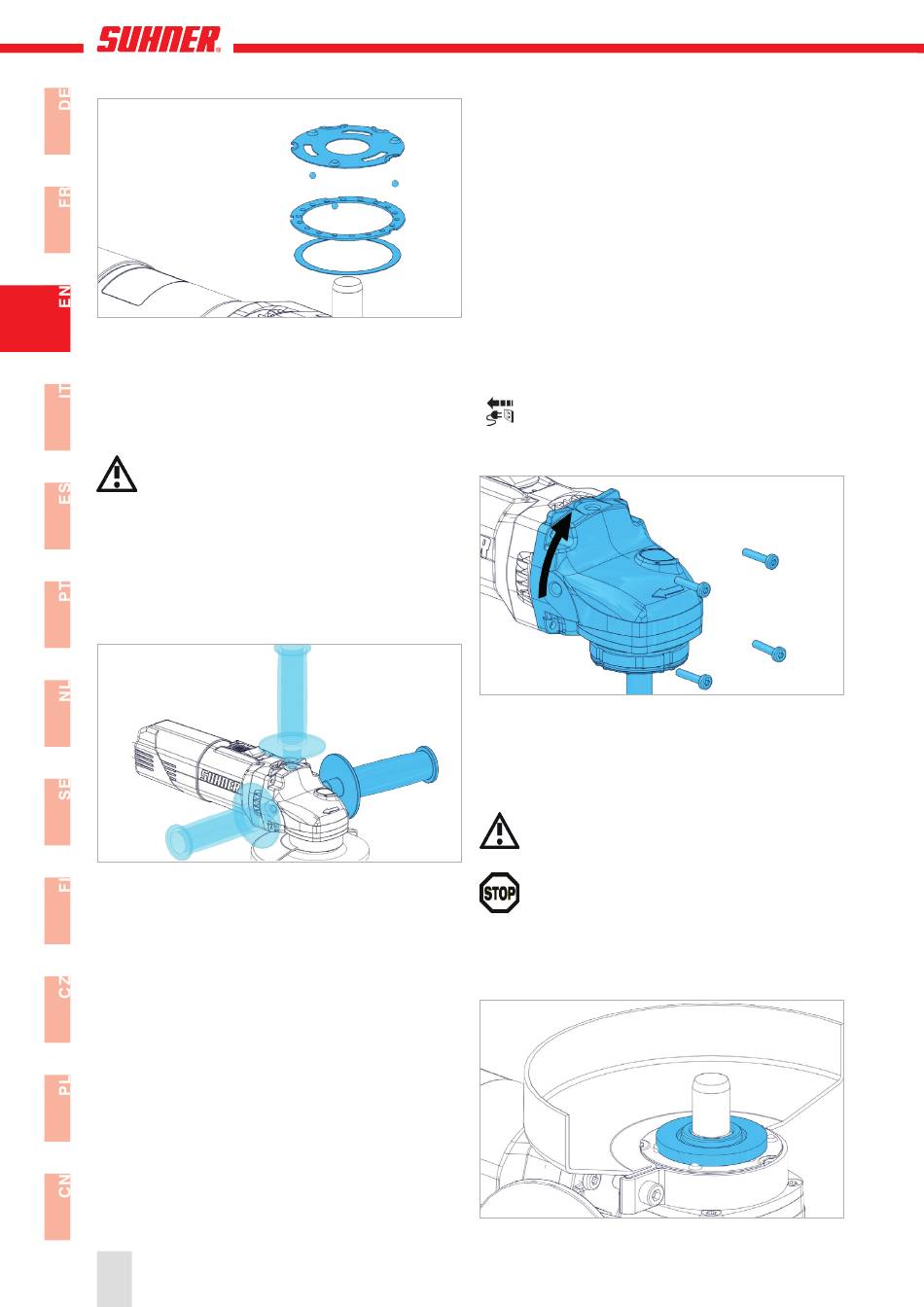 SUHNER

DE

FR

EN

IT

ES

PT

NL

SE

FI

CZ

PL

CN

SUHNER

STOP