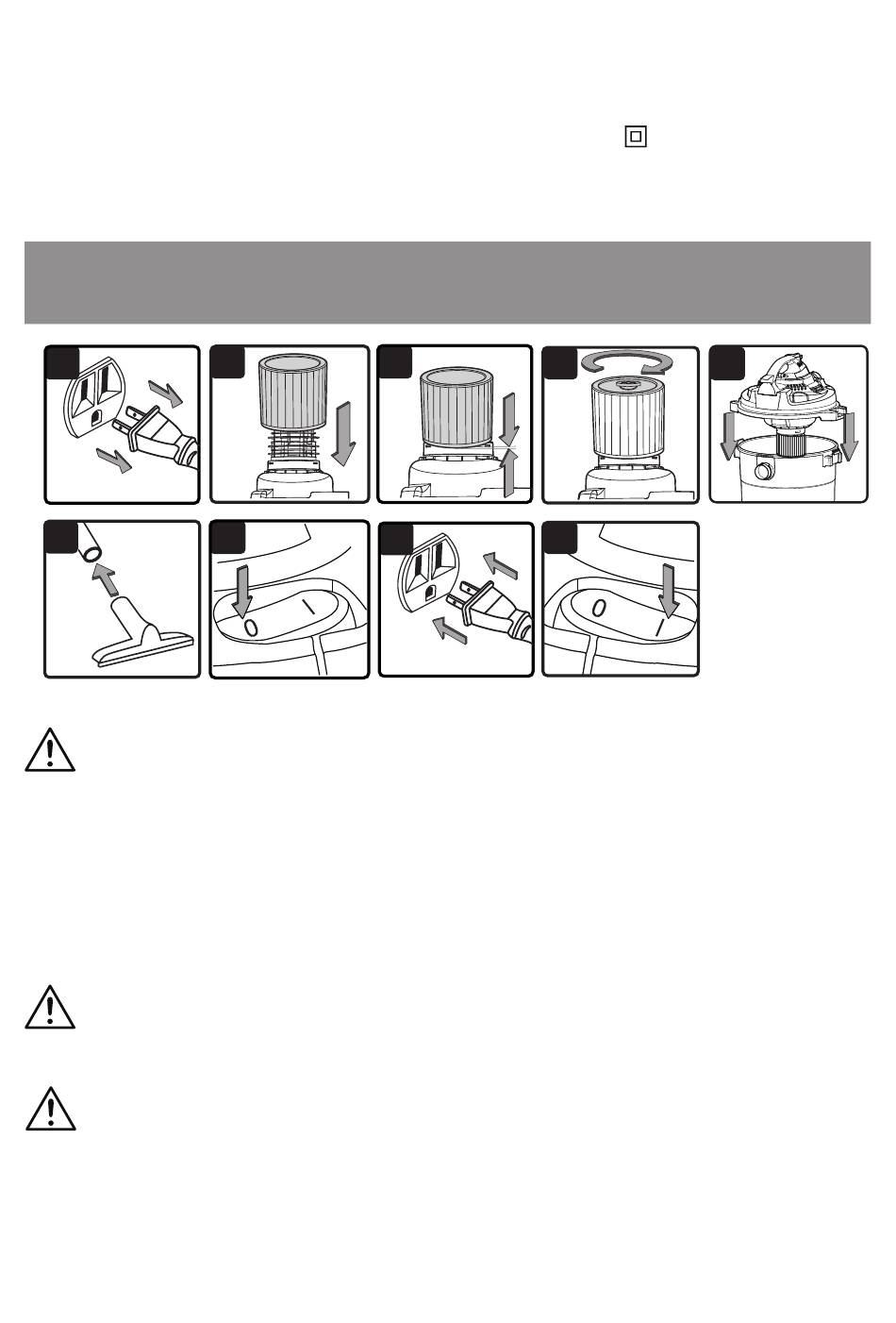 0

I

0

I