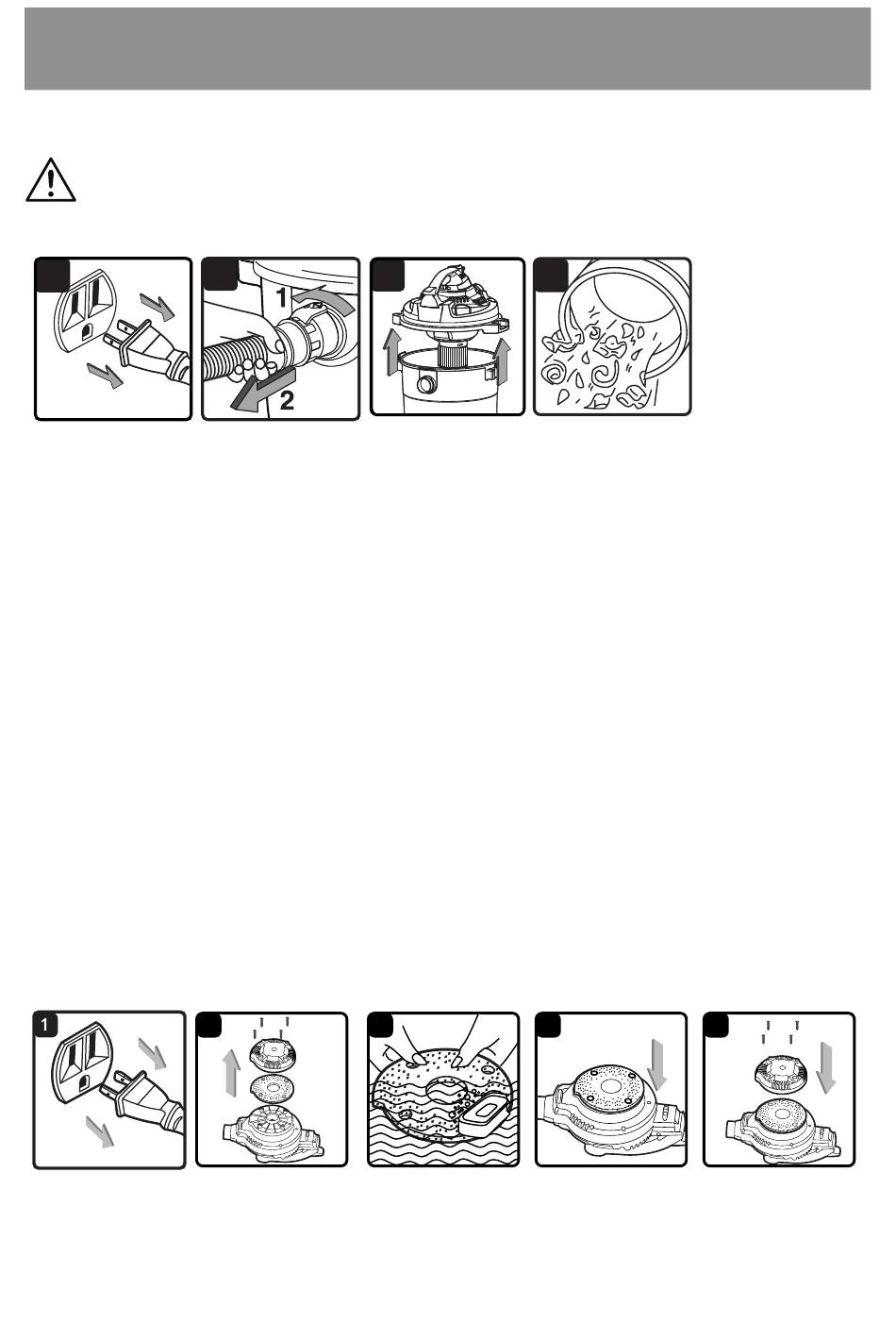 1

2

1