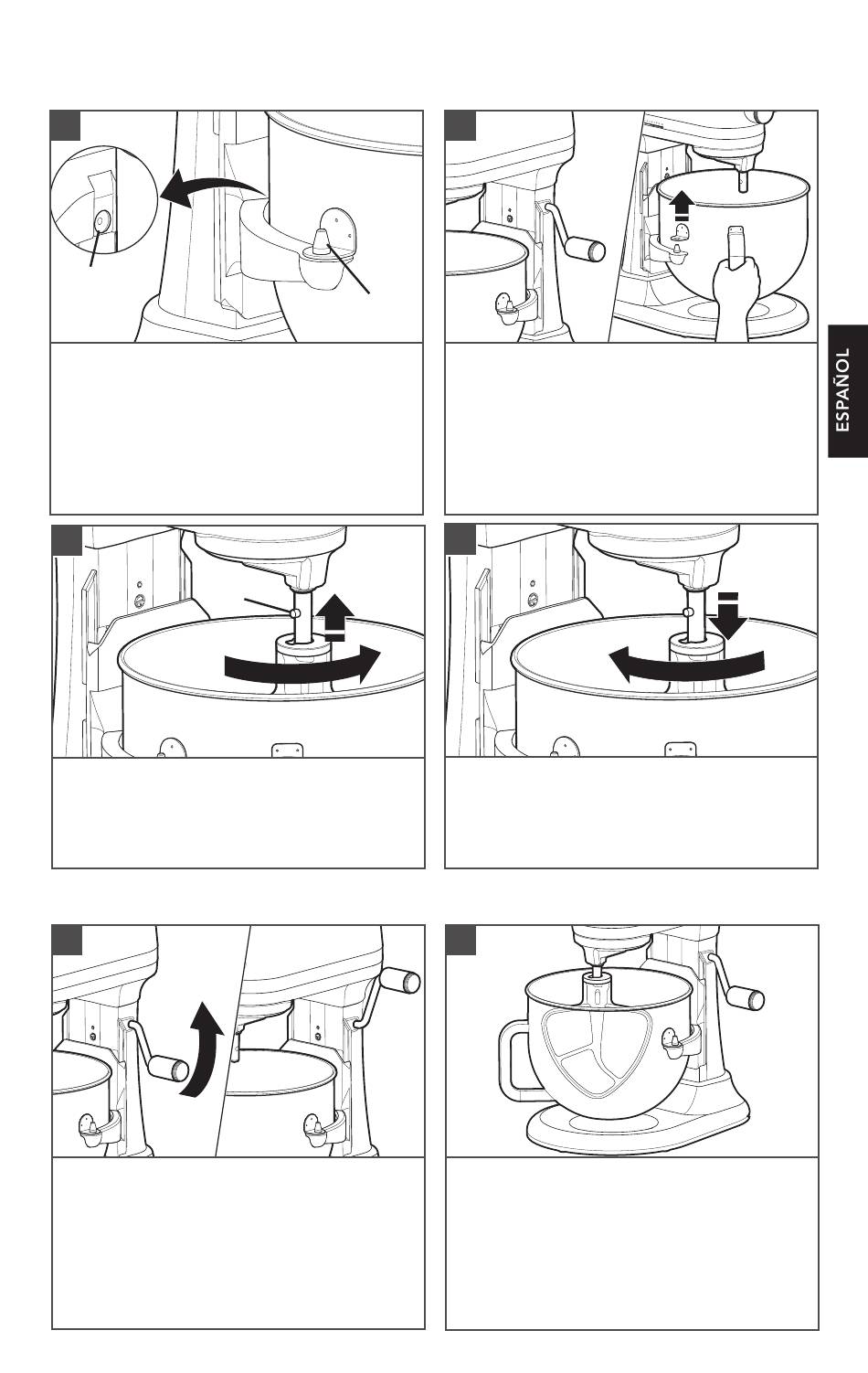 ESPAÑOL