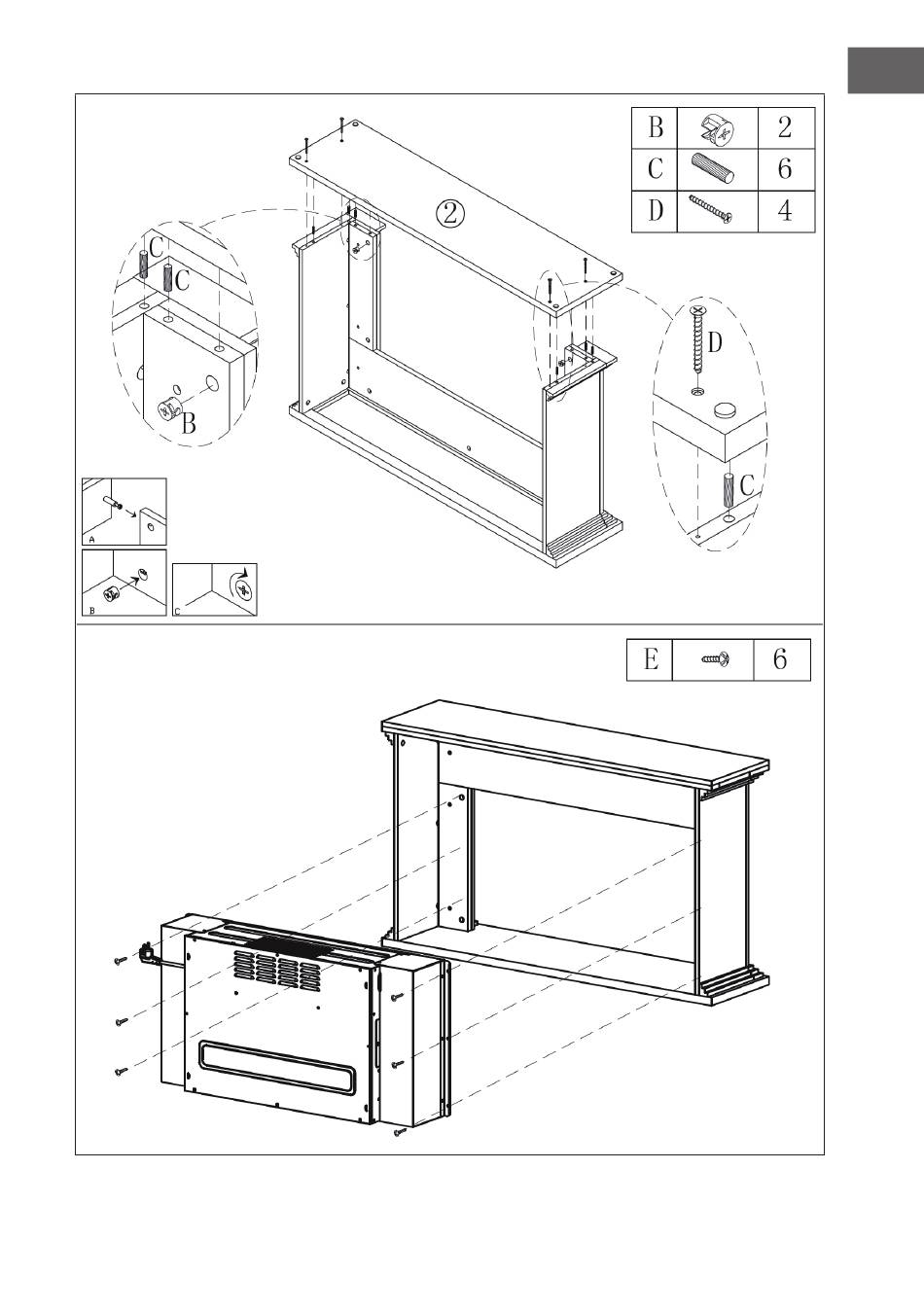 | B | | 2 |
|---|---|---|
| C | | 6 |
| D | | 4 |

②

C

C

B

D

C

A

B

C

| E | | 6 |
|---|---|---|