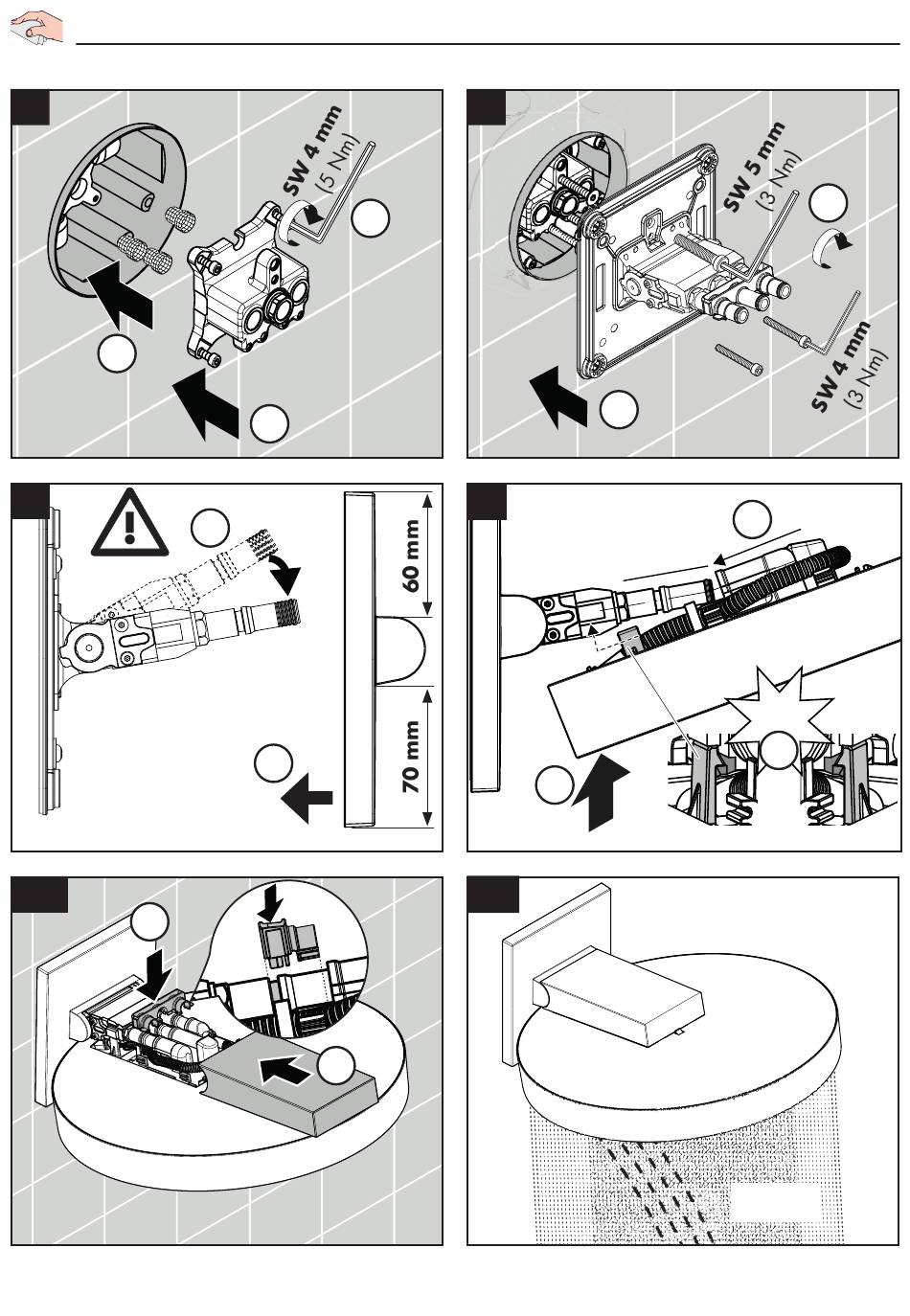 SW 4 mm
(5 Nm)

SW 5 mm
(3 Nm)

SW 4 mm
(3 Nm)

60 mm

70 mm