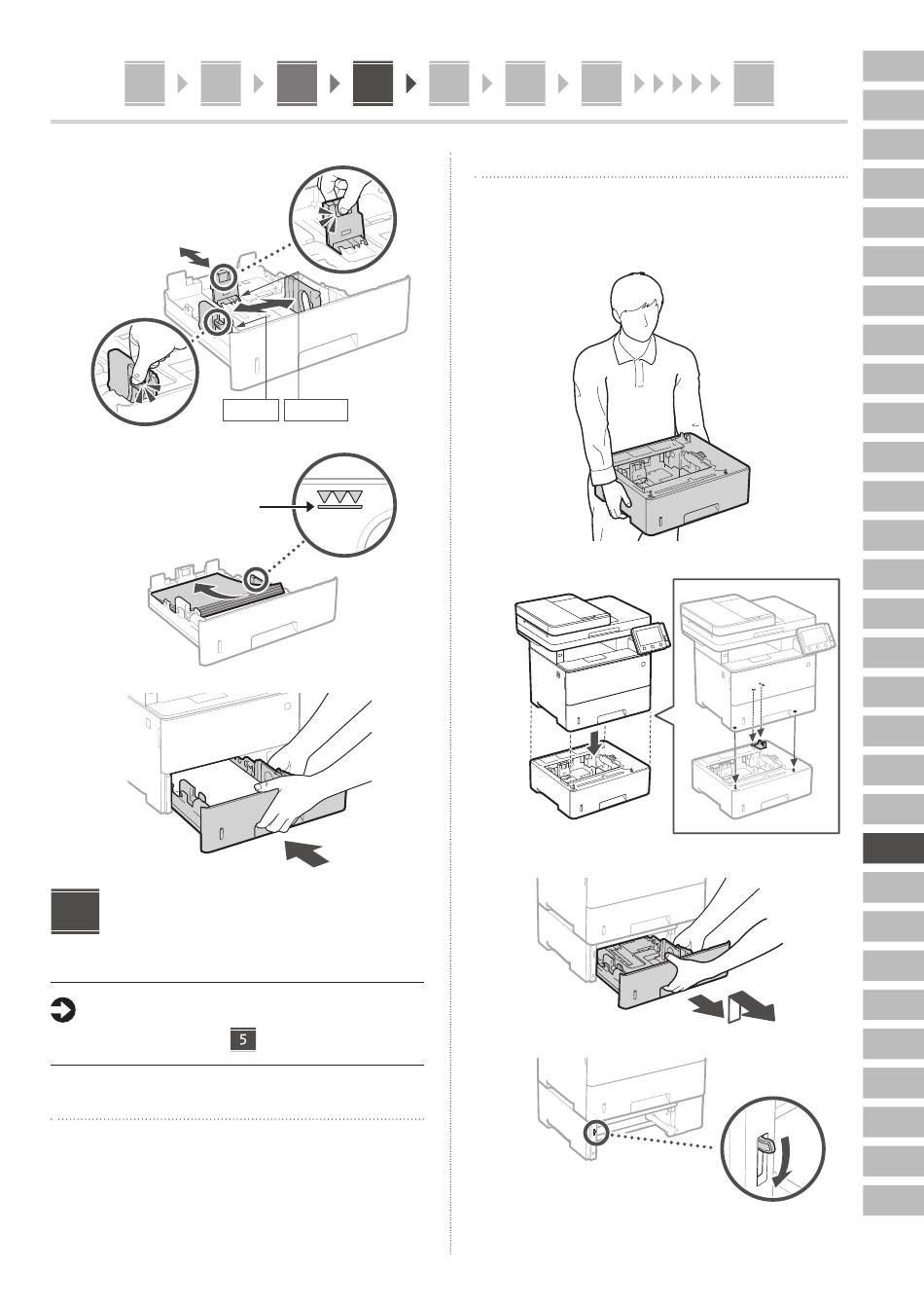 5