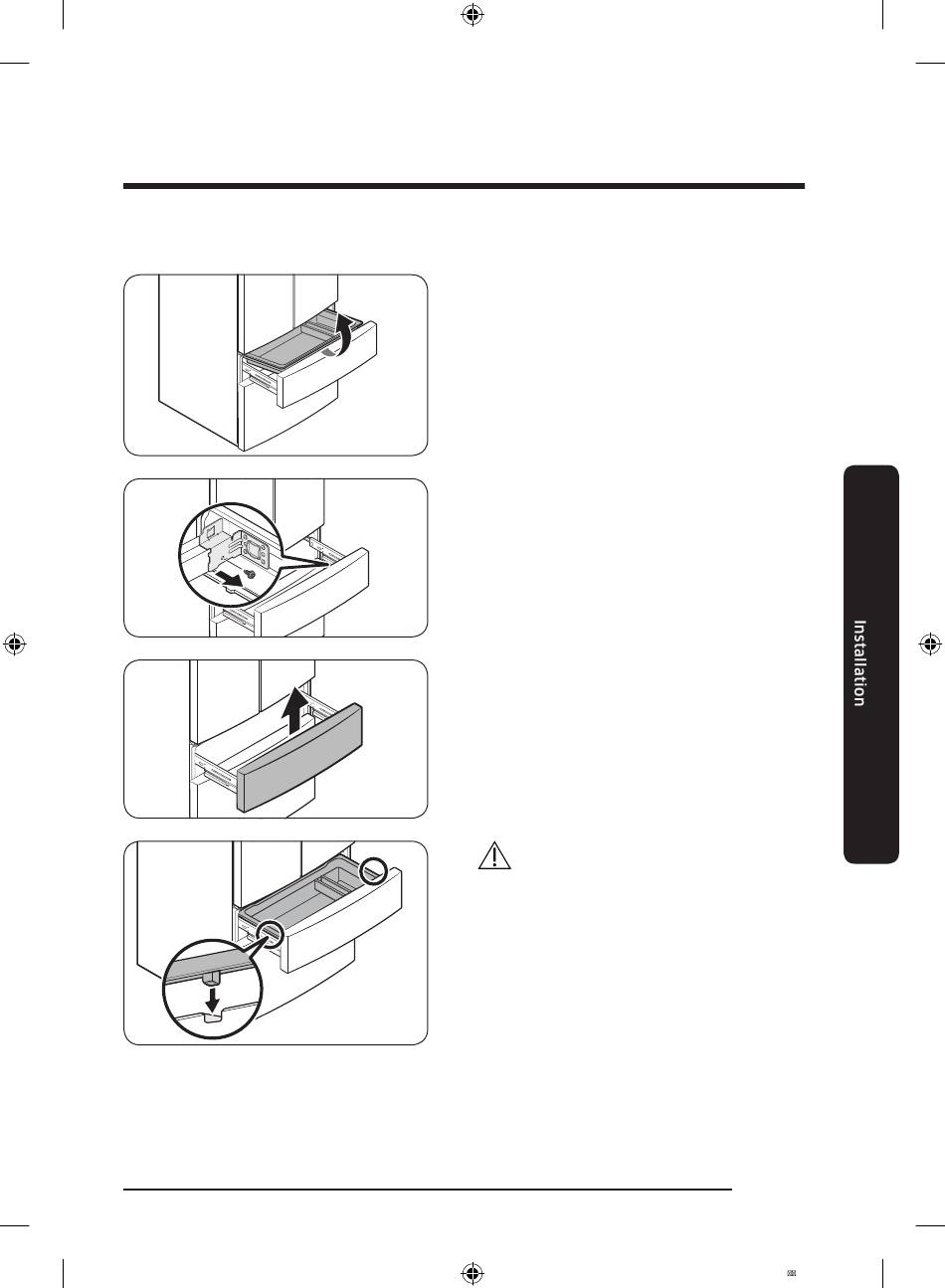 Installation