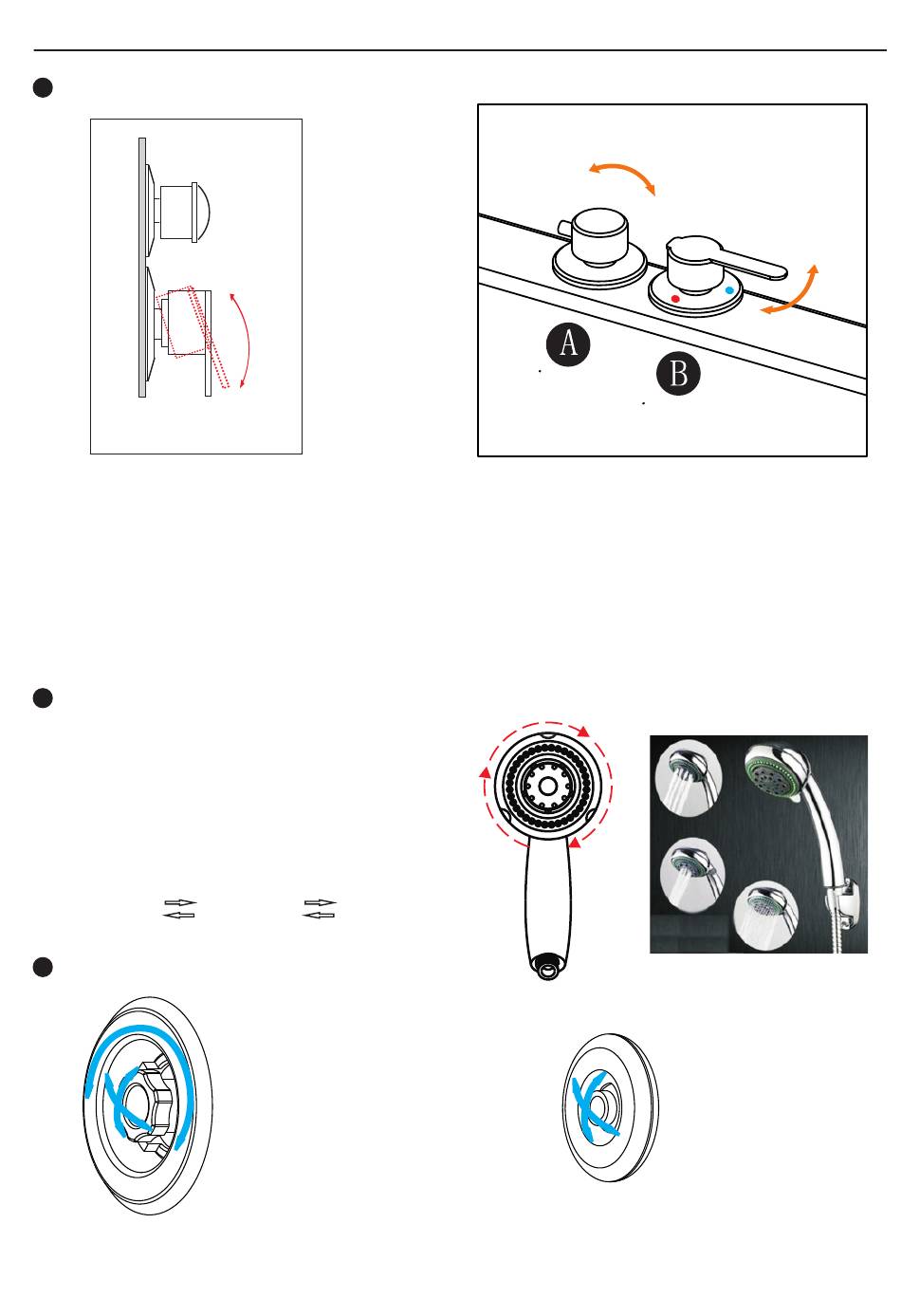 A

B