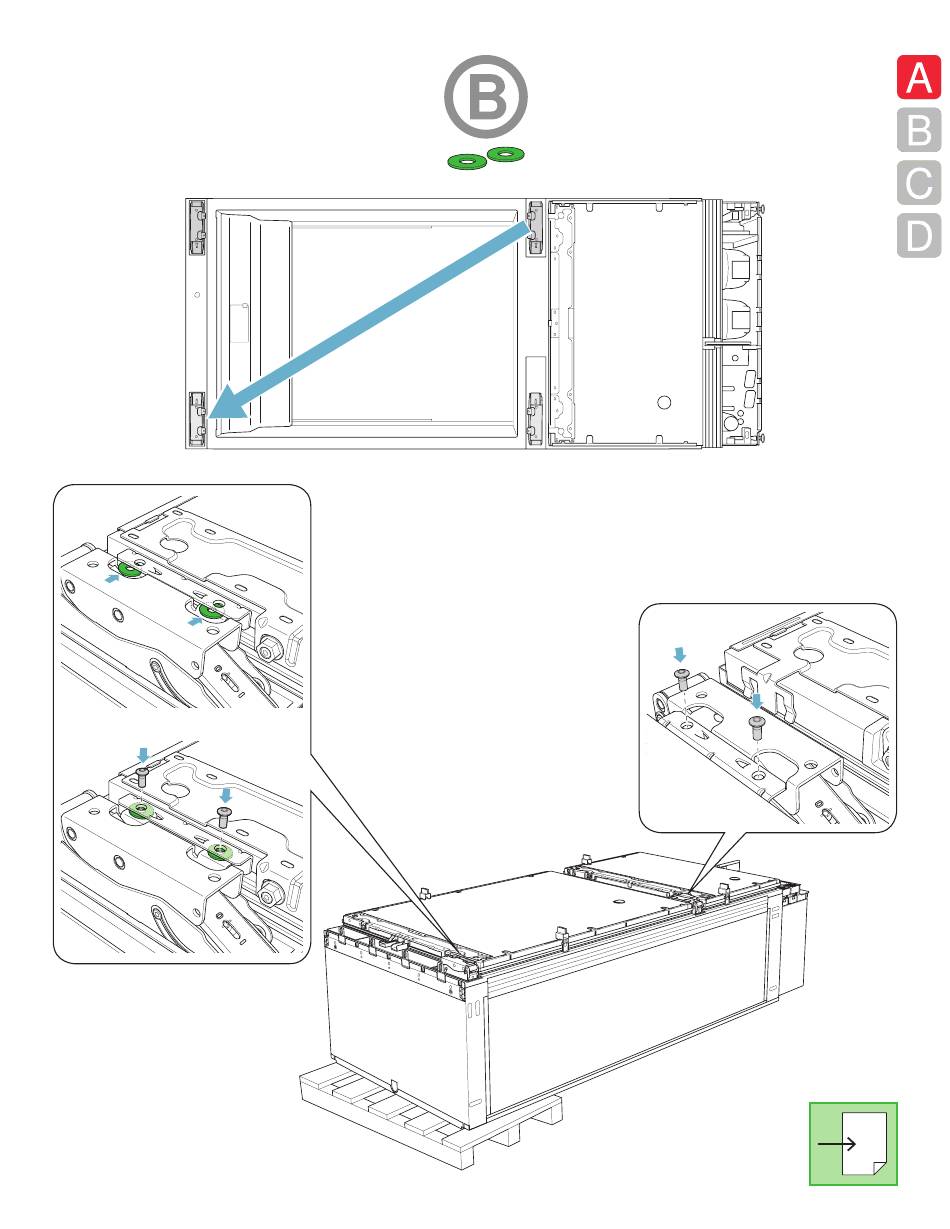 B

A
B
C
D