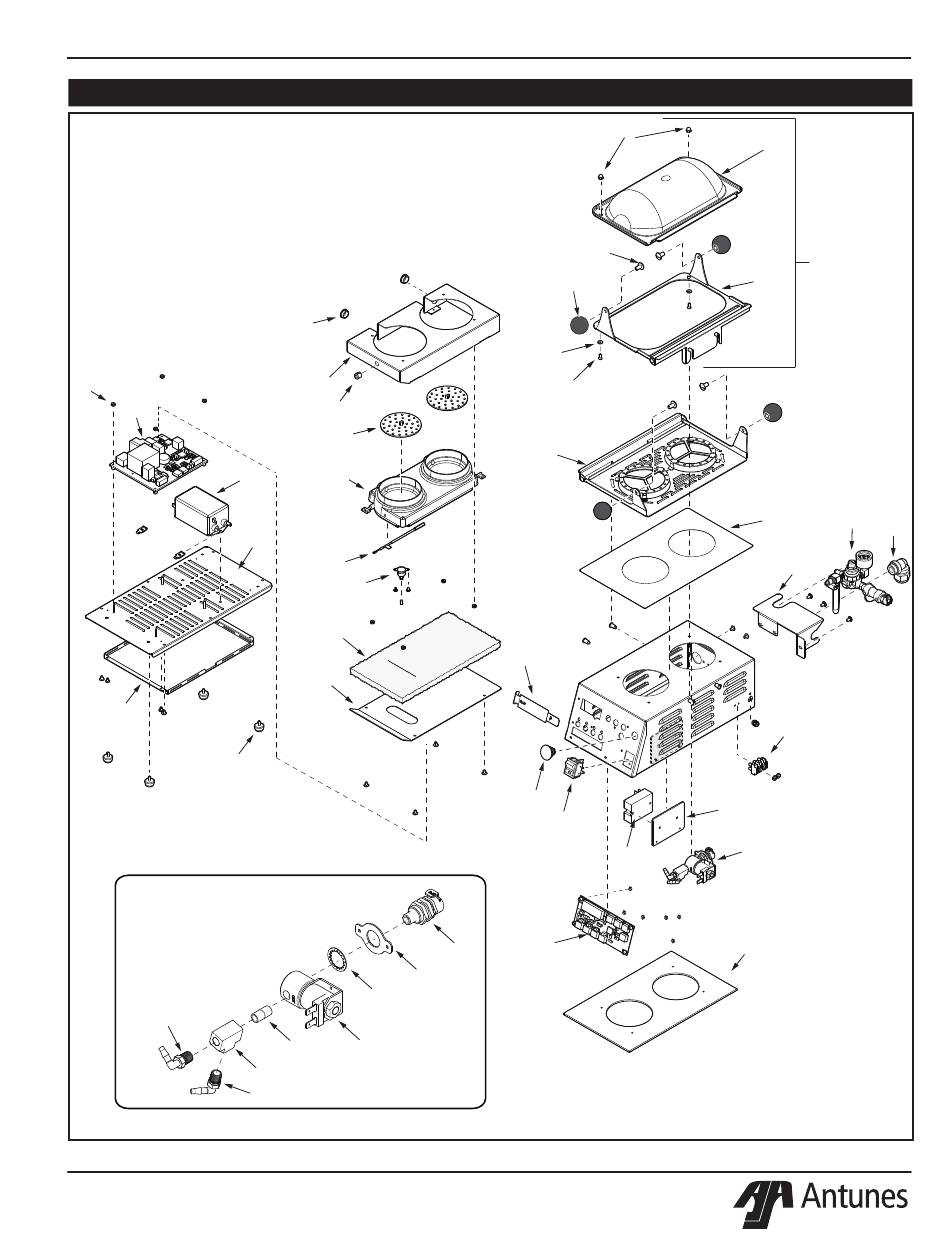 Antunes