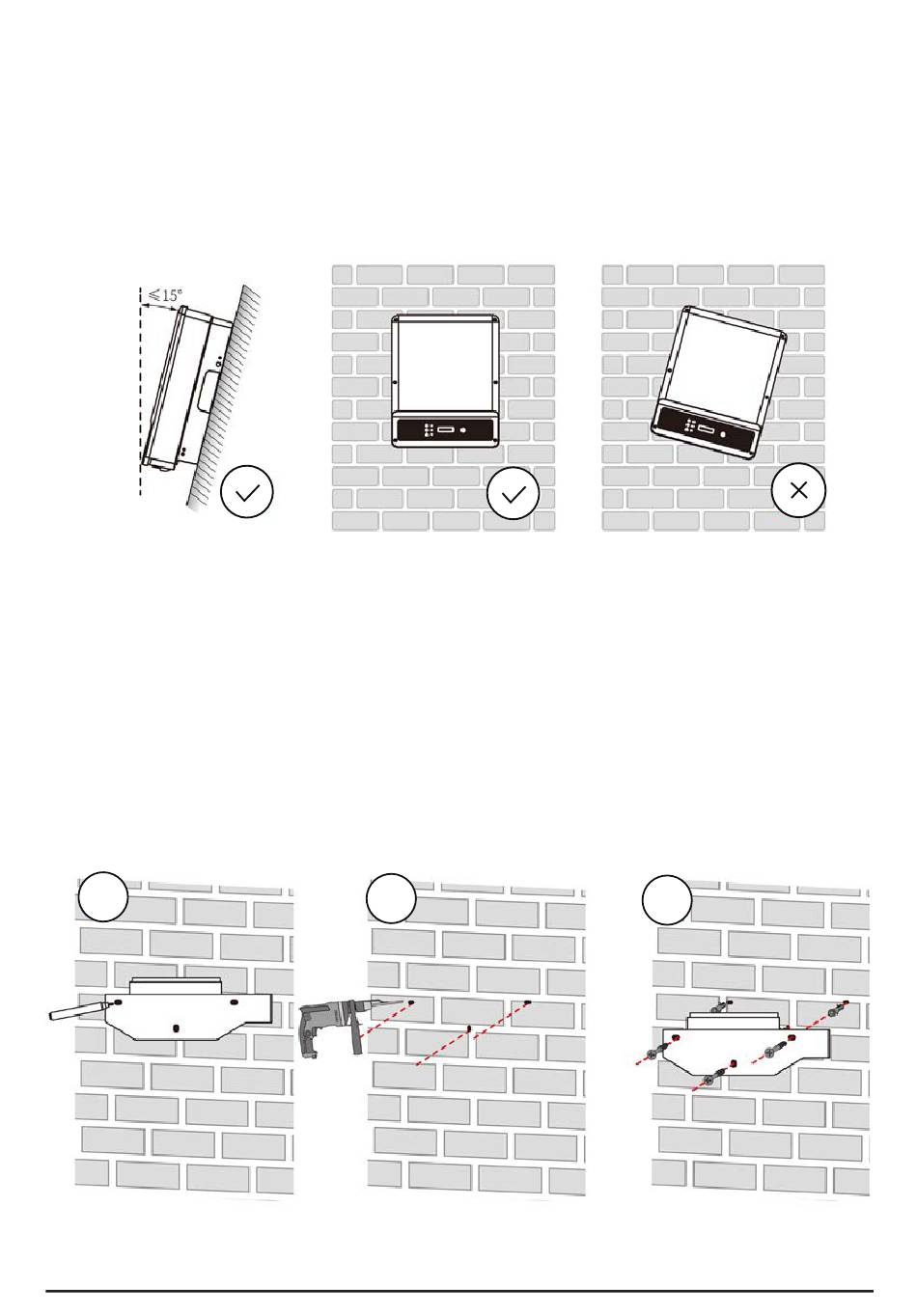 $\leqslant 15°$