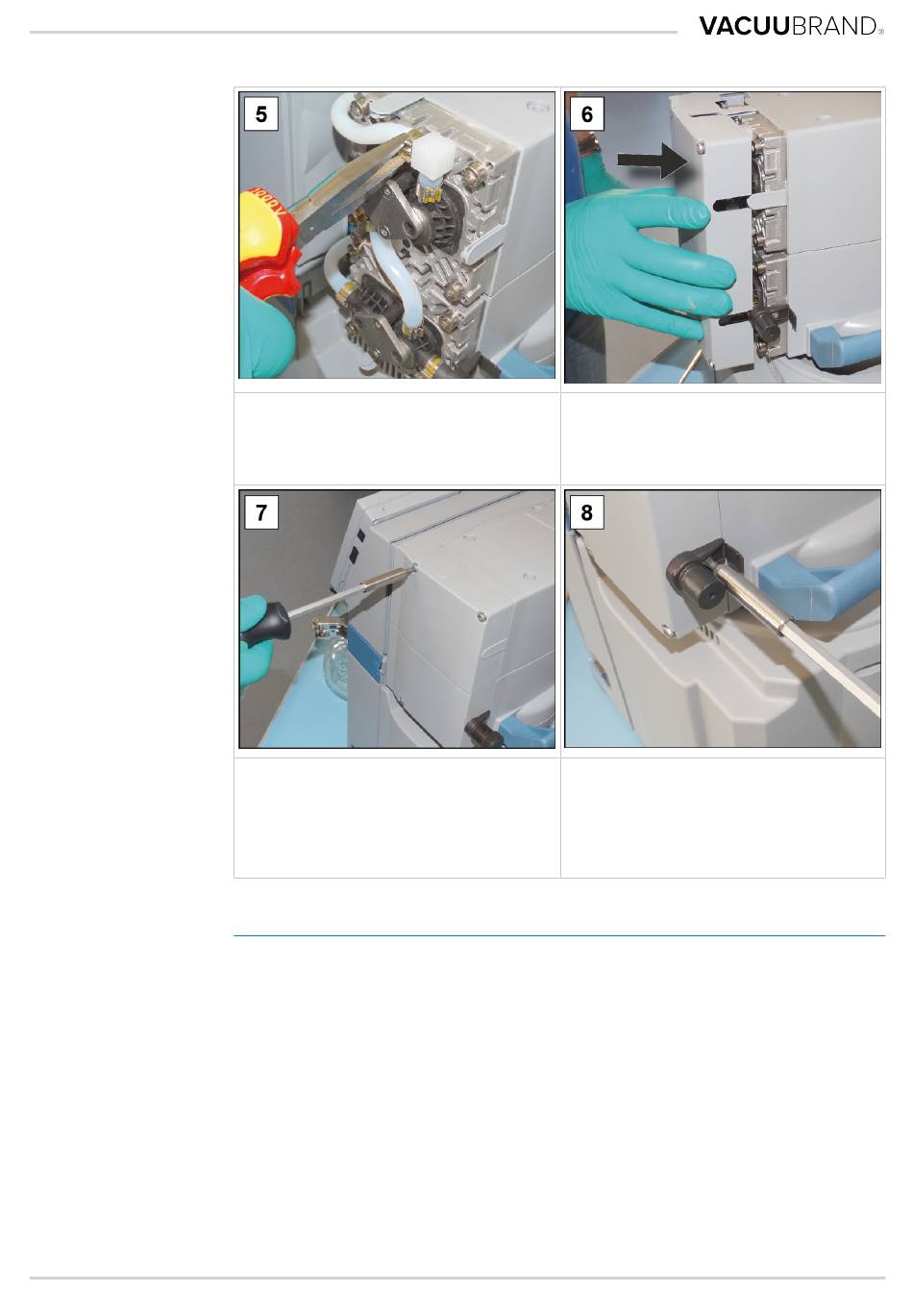 VACUUBRAND®

5

6

7

8