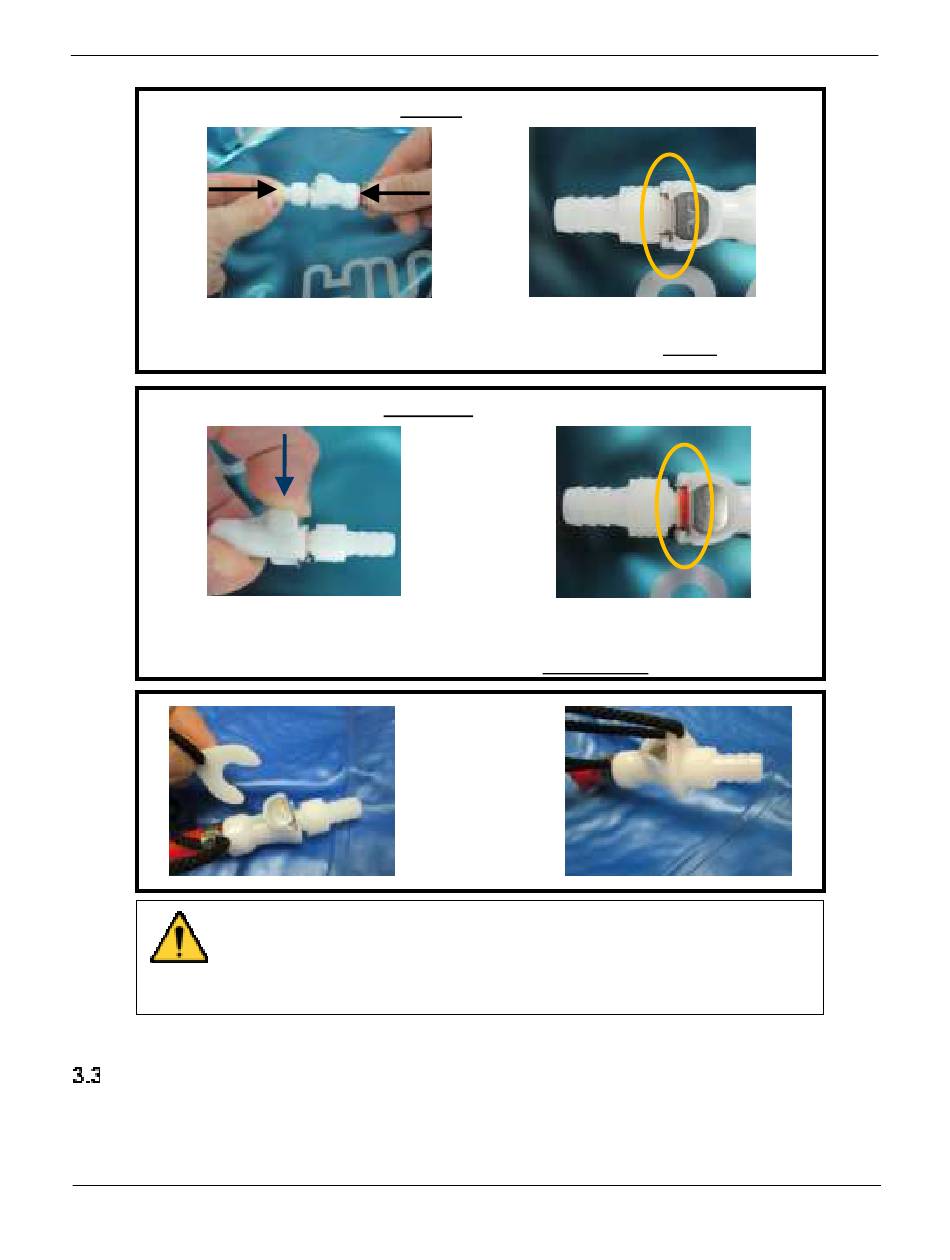 3.3