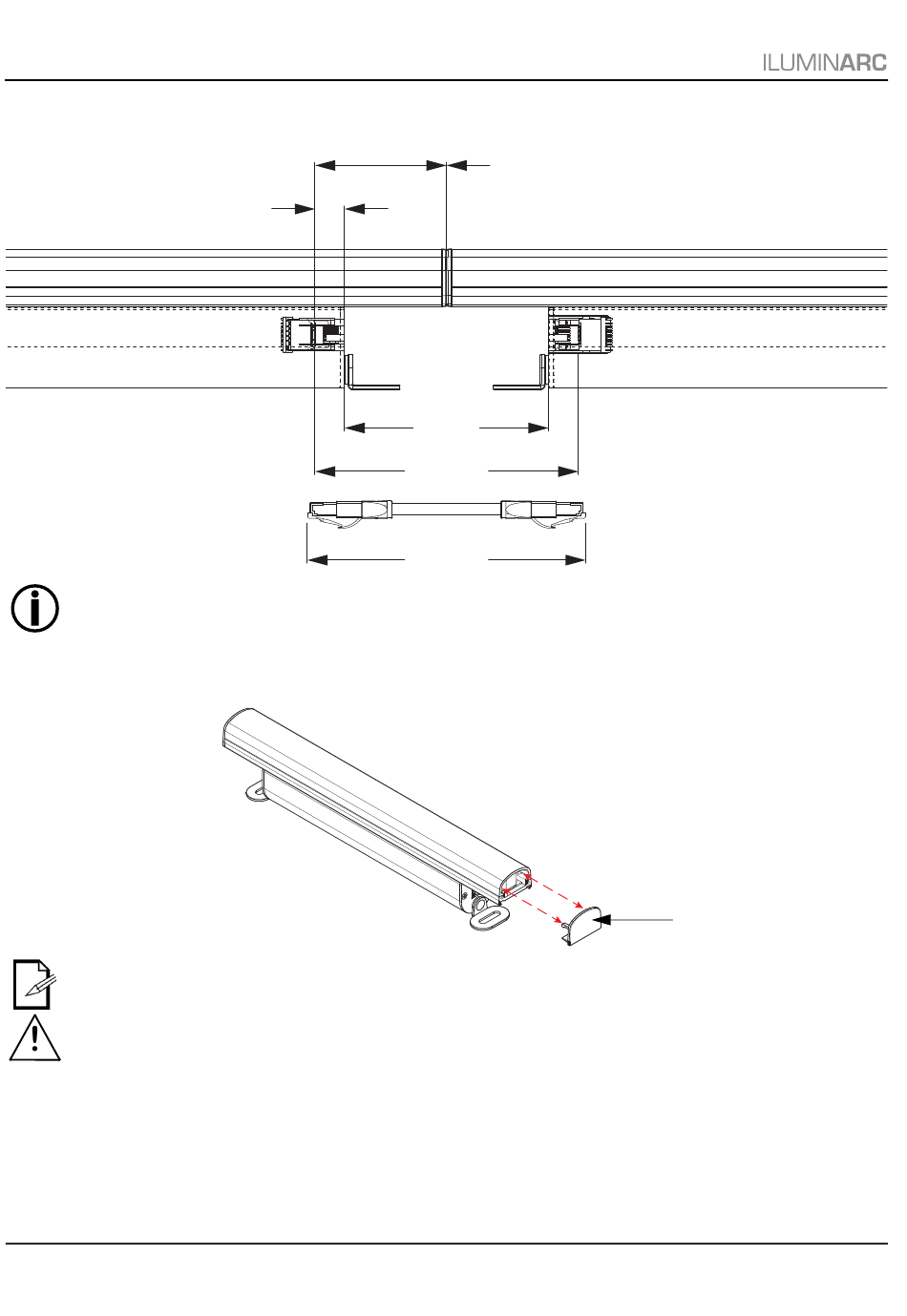 ILUMINARC