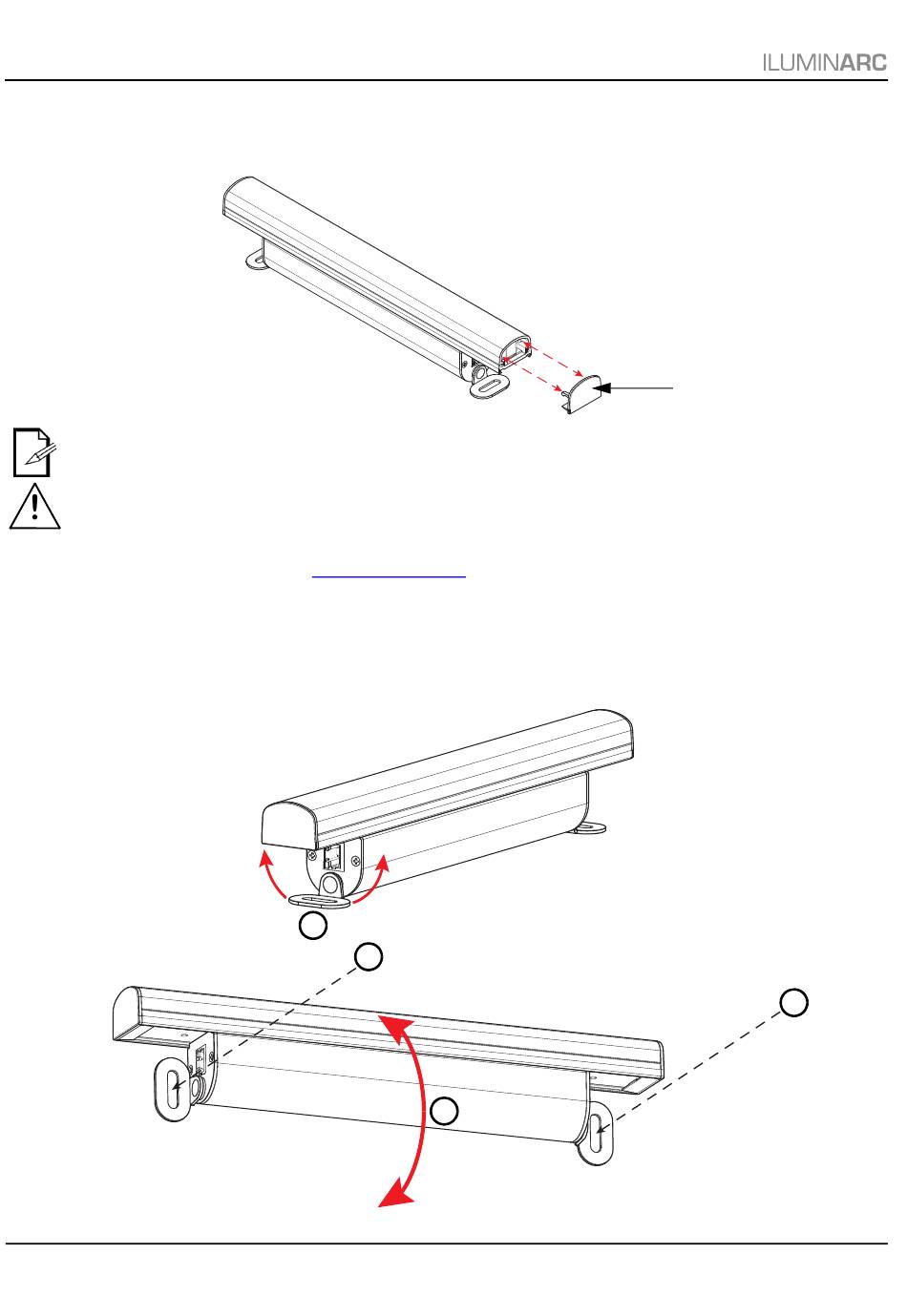 ILUMINARC