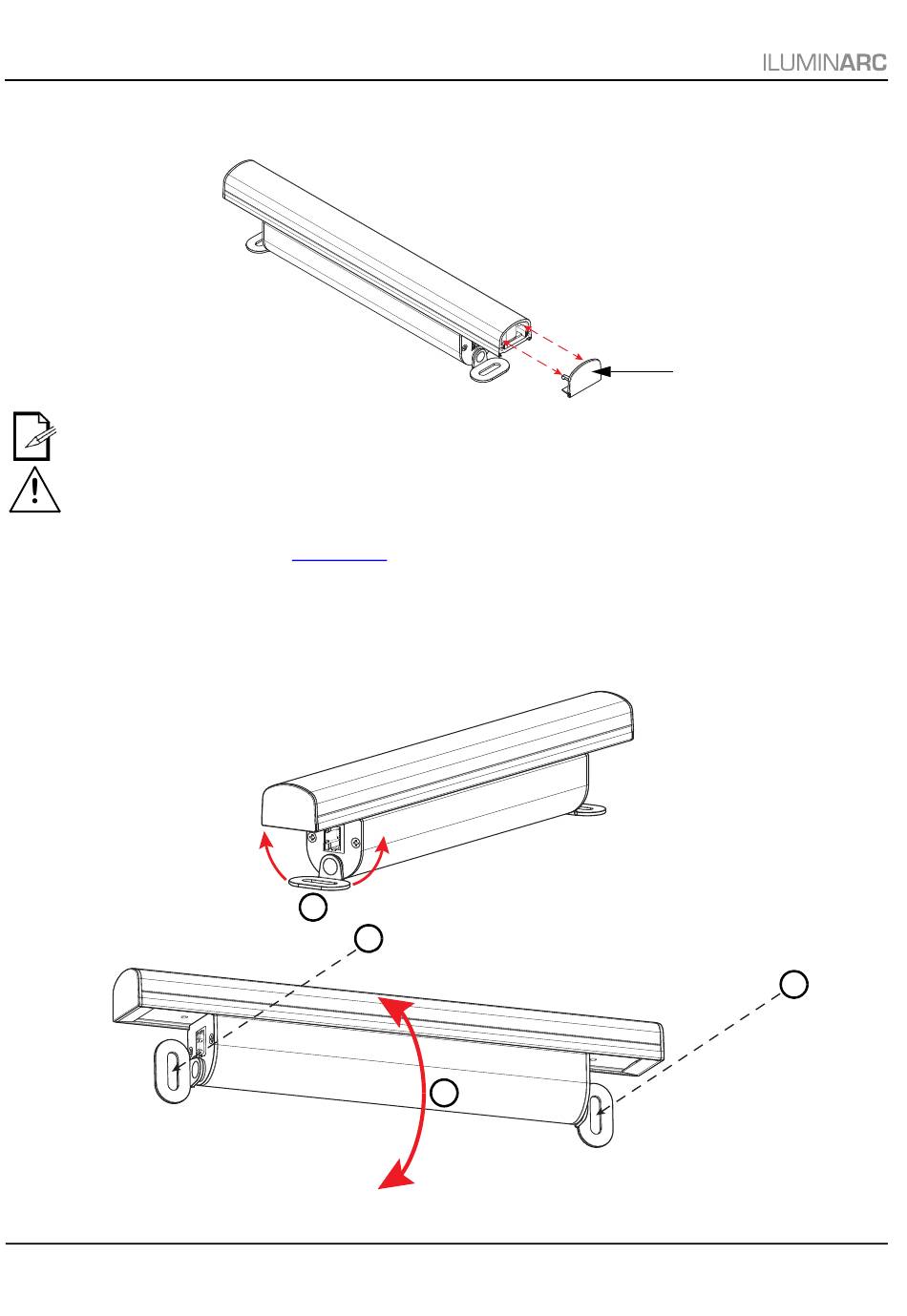 ILUMINARC