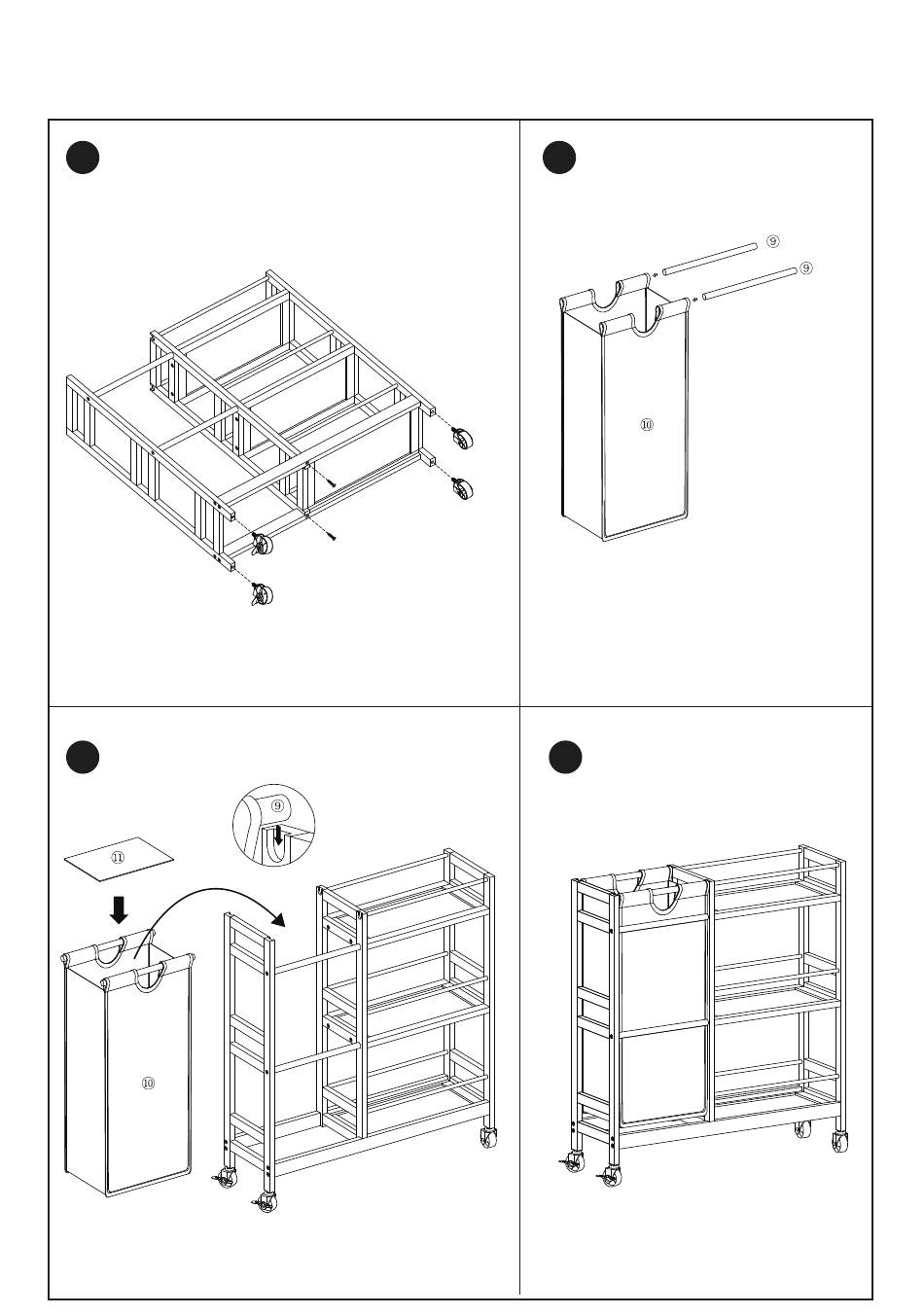 ⑨
⑨
⑩

⑨
⑪
⑩