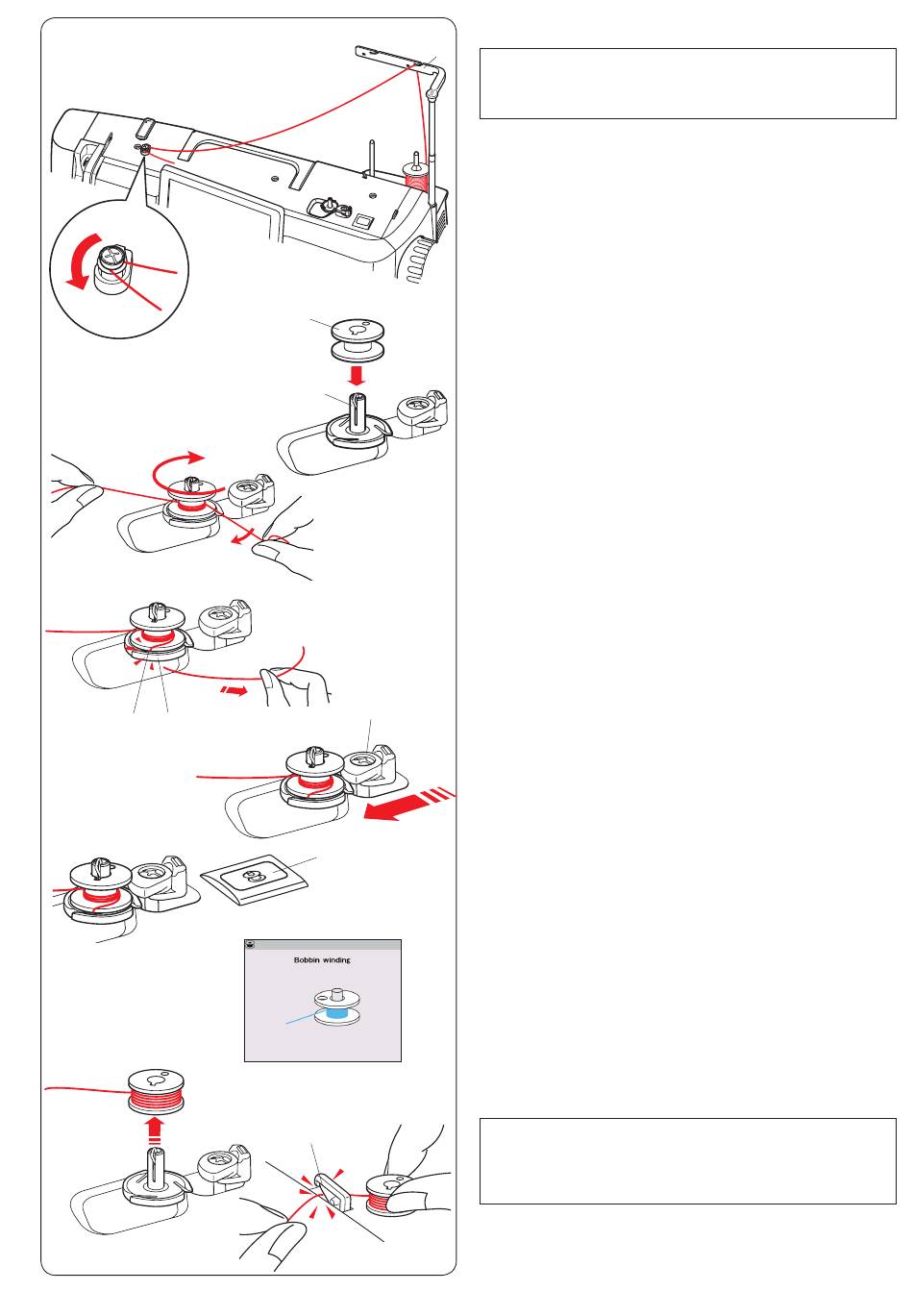 Bobbin winding