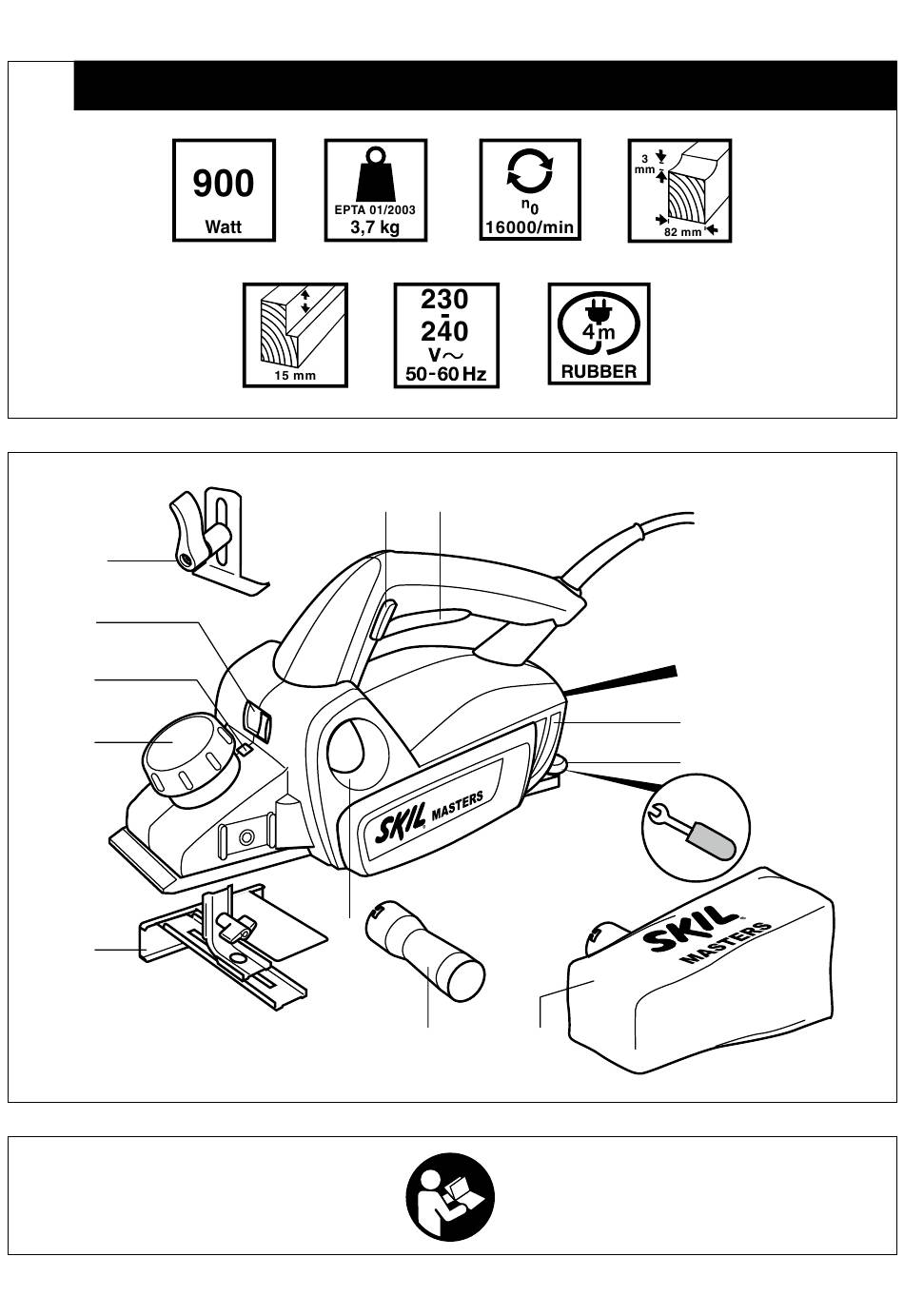 900
Watt

EPTA 01/2003
3,7 kg

$n_0$
16000/min

3 mm

82 mm

15 mm

230
-
240
V~
50-60 Hz

4m
RUBBER

SKIL MASTERS

SKIL MASTERS