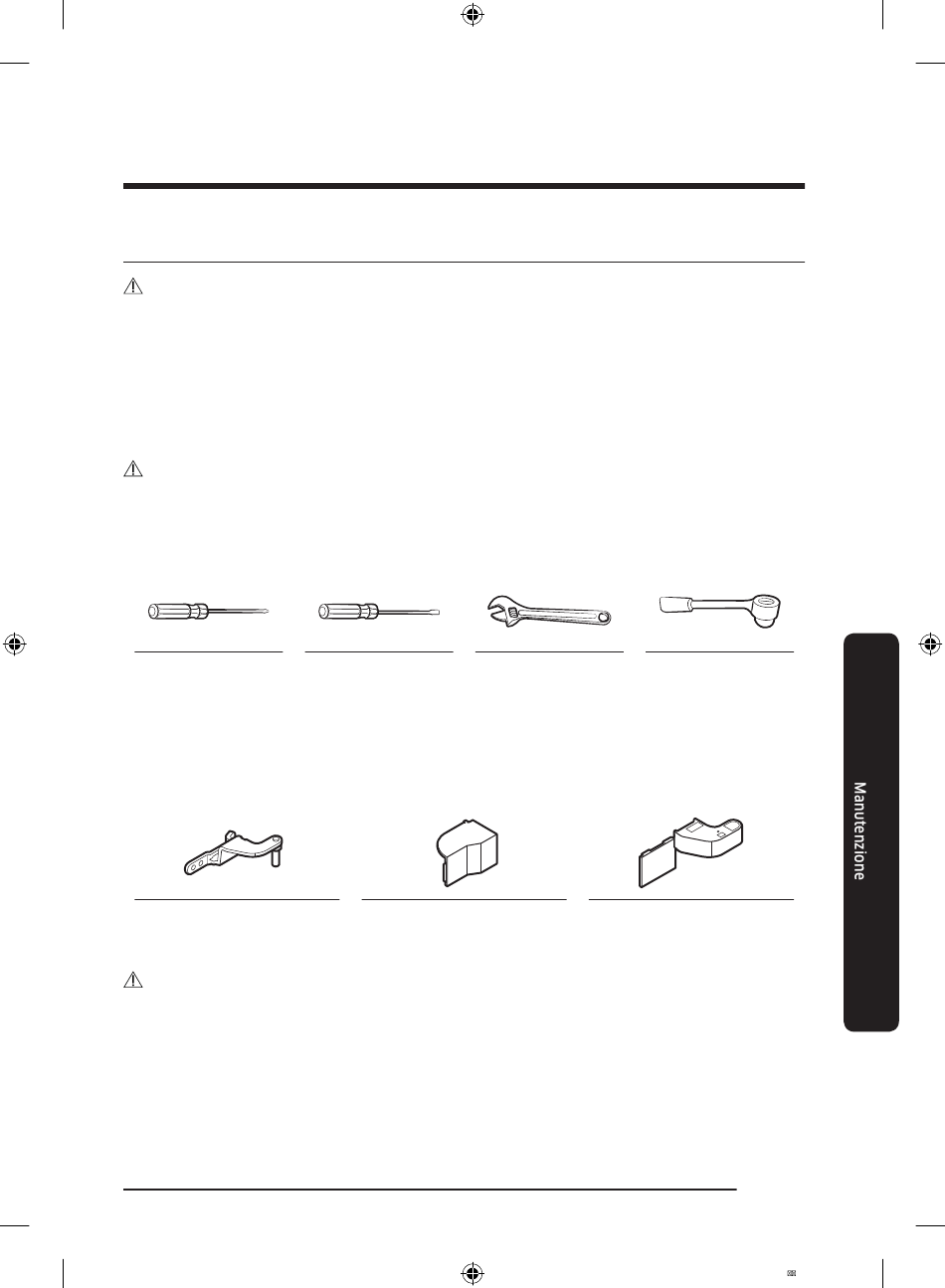 Manutenzione