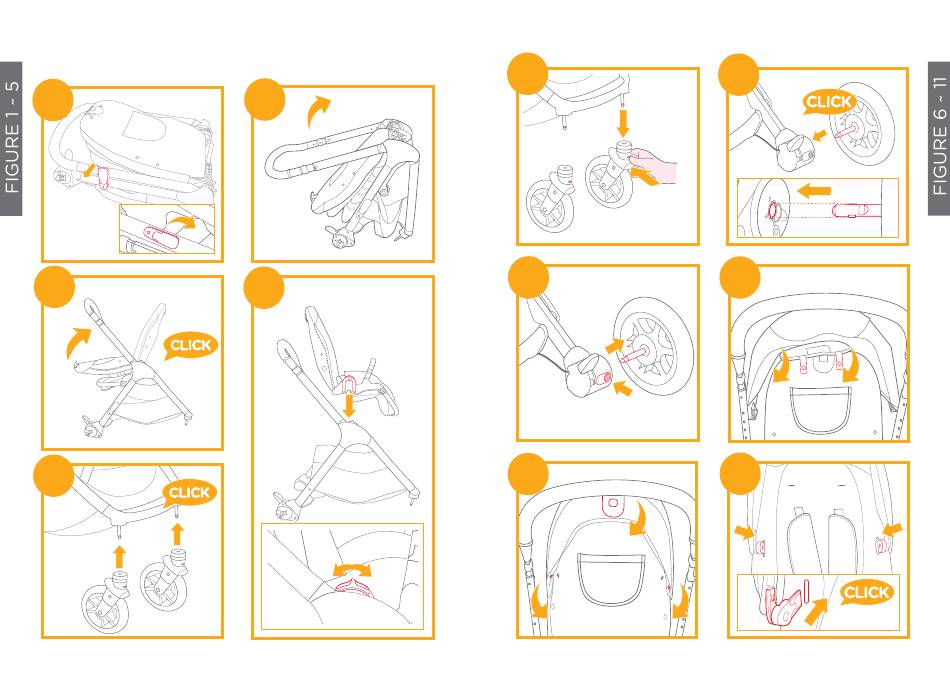 FIGURE 1 - 5

CLICK

CLICK

FIGURE 6 - 11

CLICK

CLICK