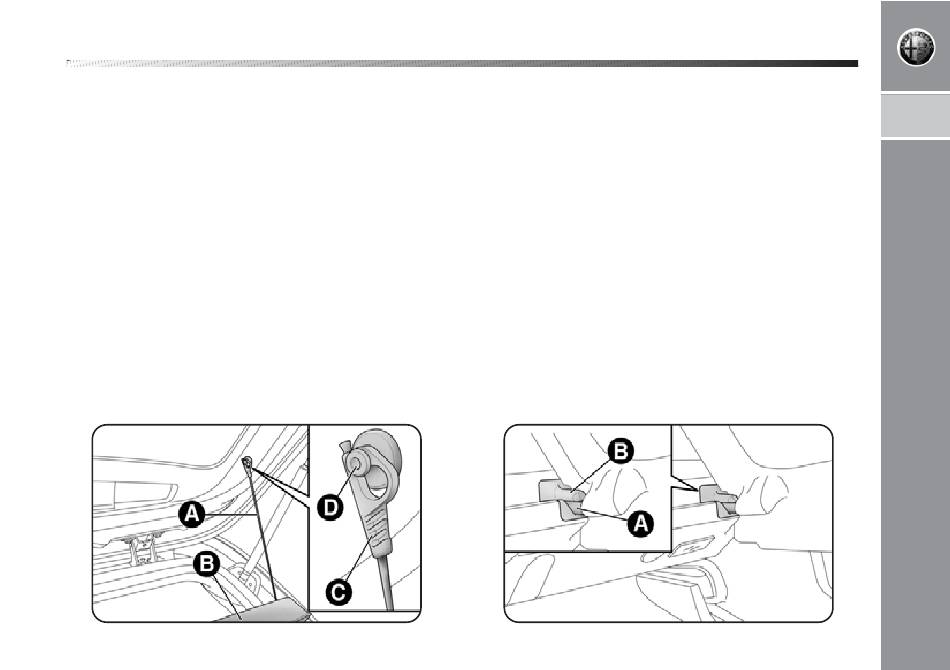 A
B
D
C

B
A