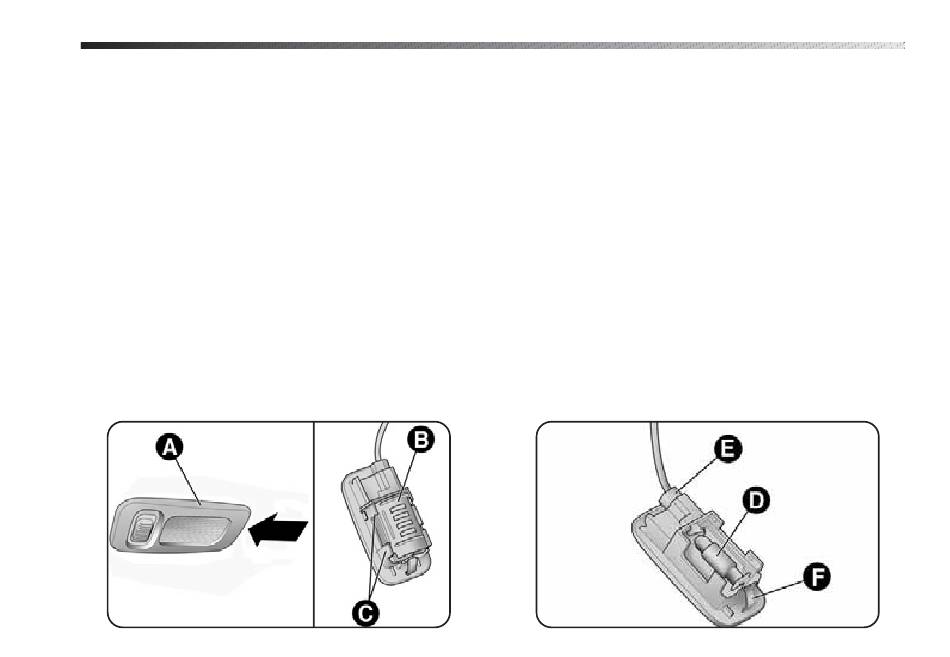 A

B

C

E

D

F