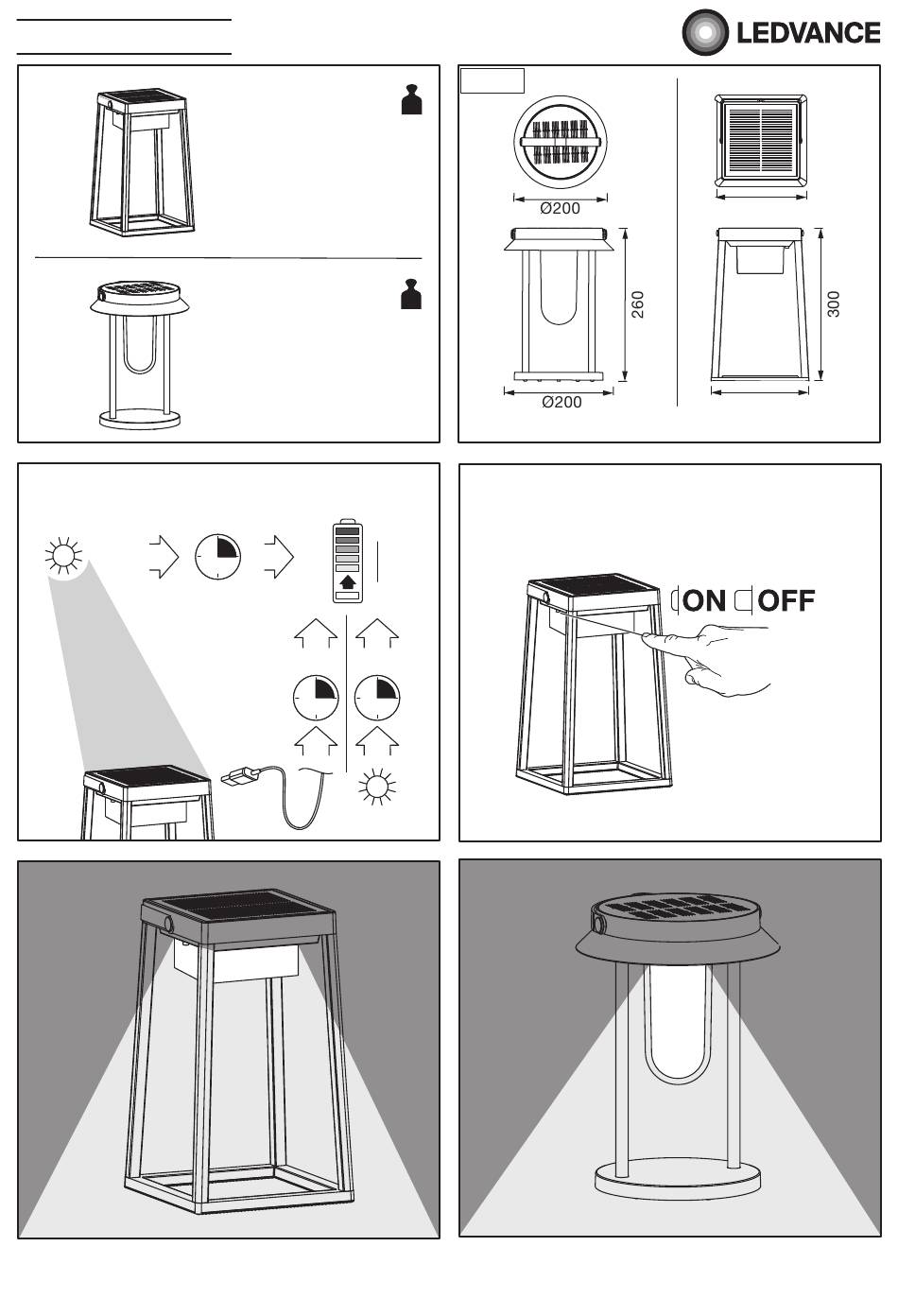 LEDVANCE

Ø200

260

Ø200

300

ON OFF