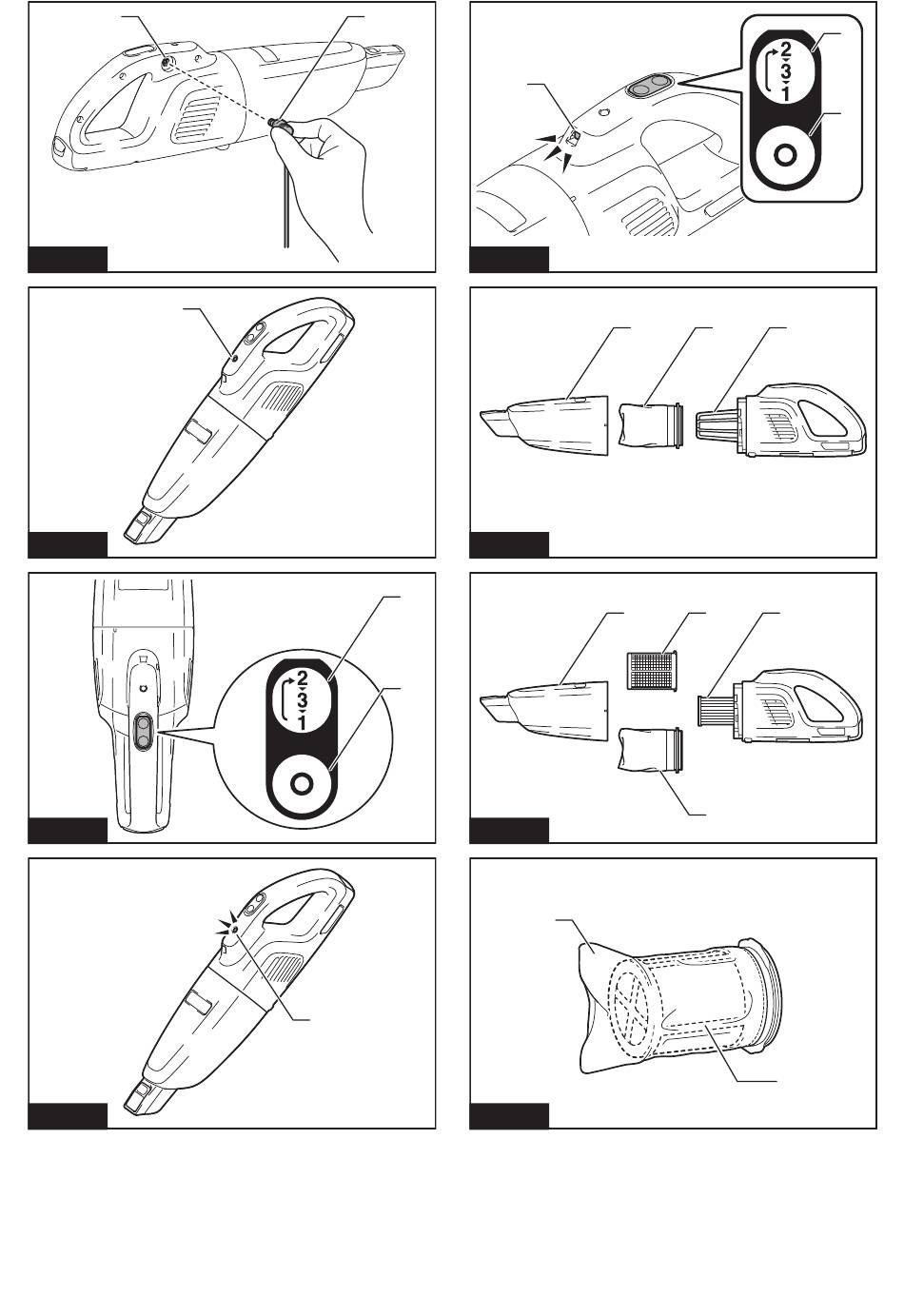 2
3
1

2
3
1