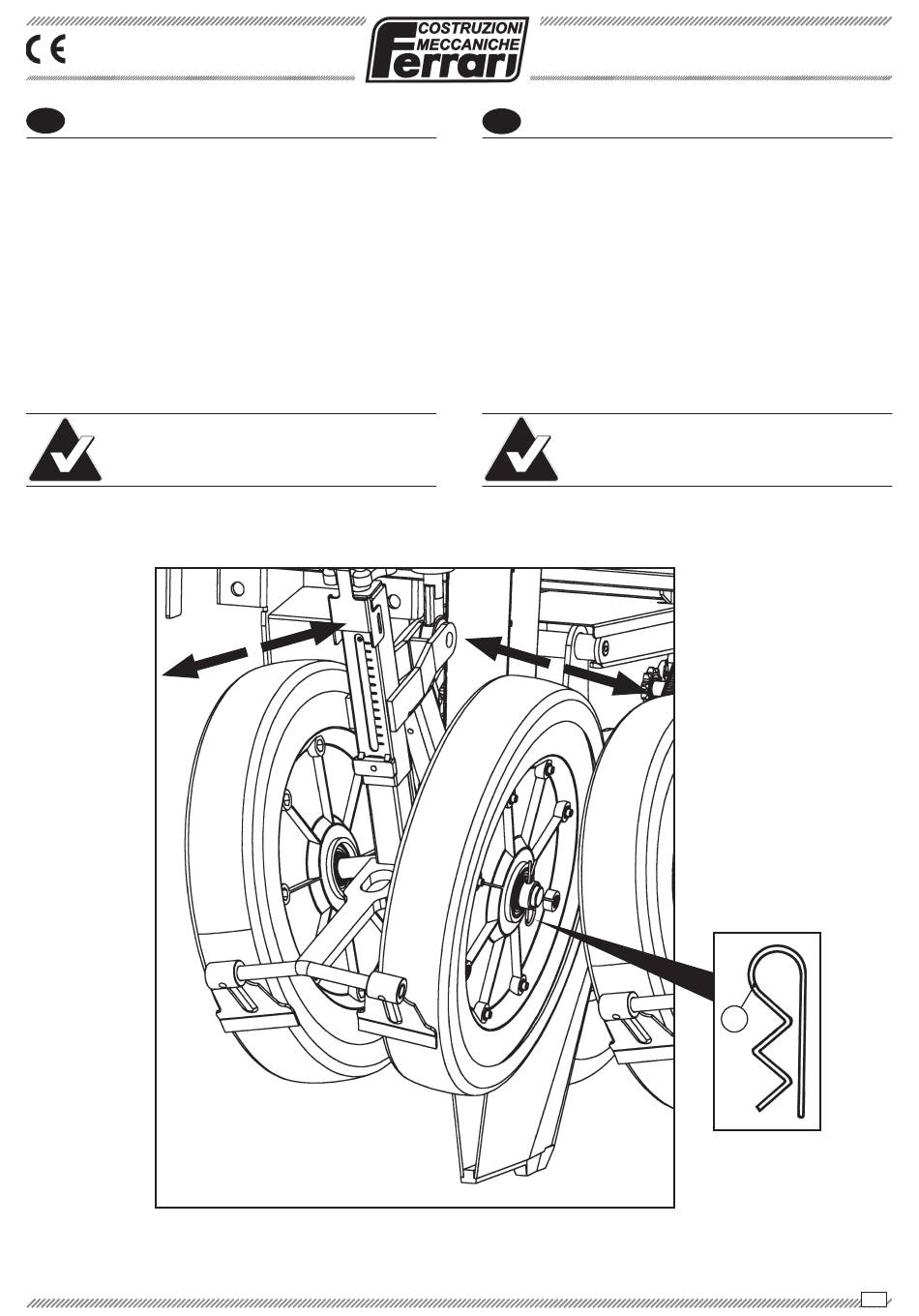 CE

COSTRUZIONI MECCANICHE Ferrari