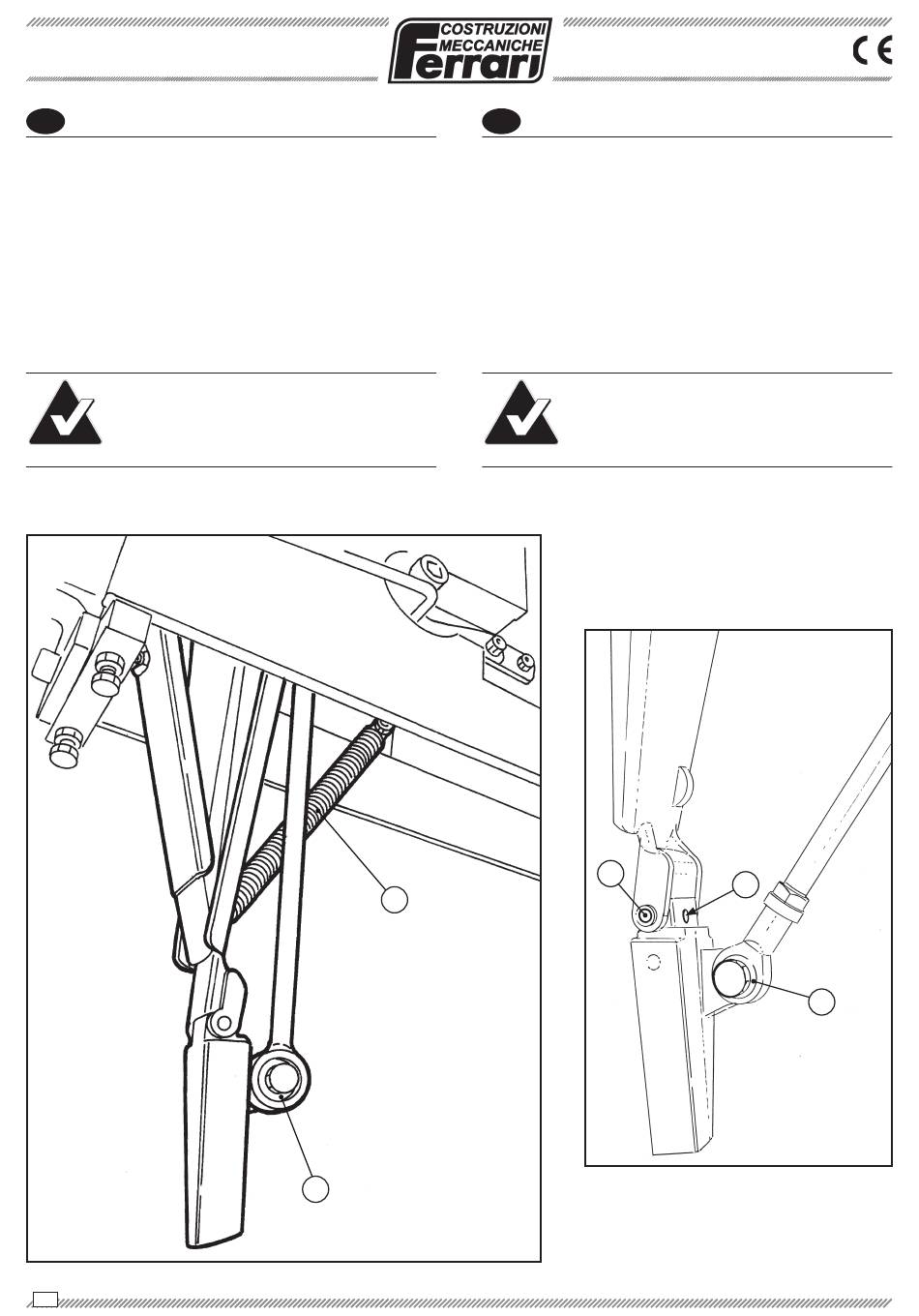 COSTRUZIONI MECCANICHE Ferrari

CE