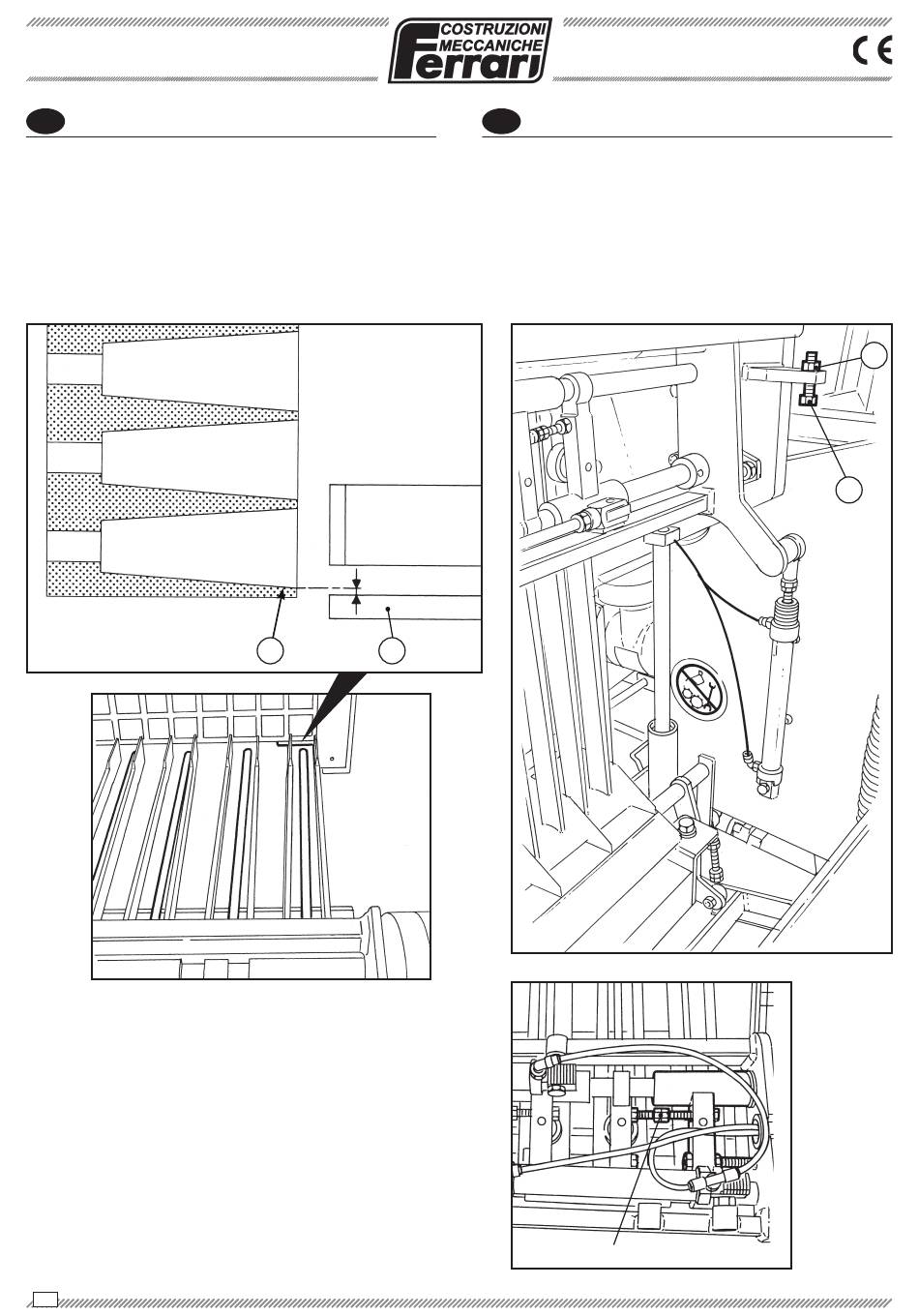 COSTRUZIONI MECCANICHE
Ferrari

CE