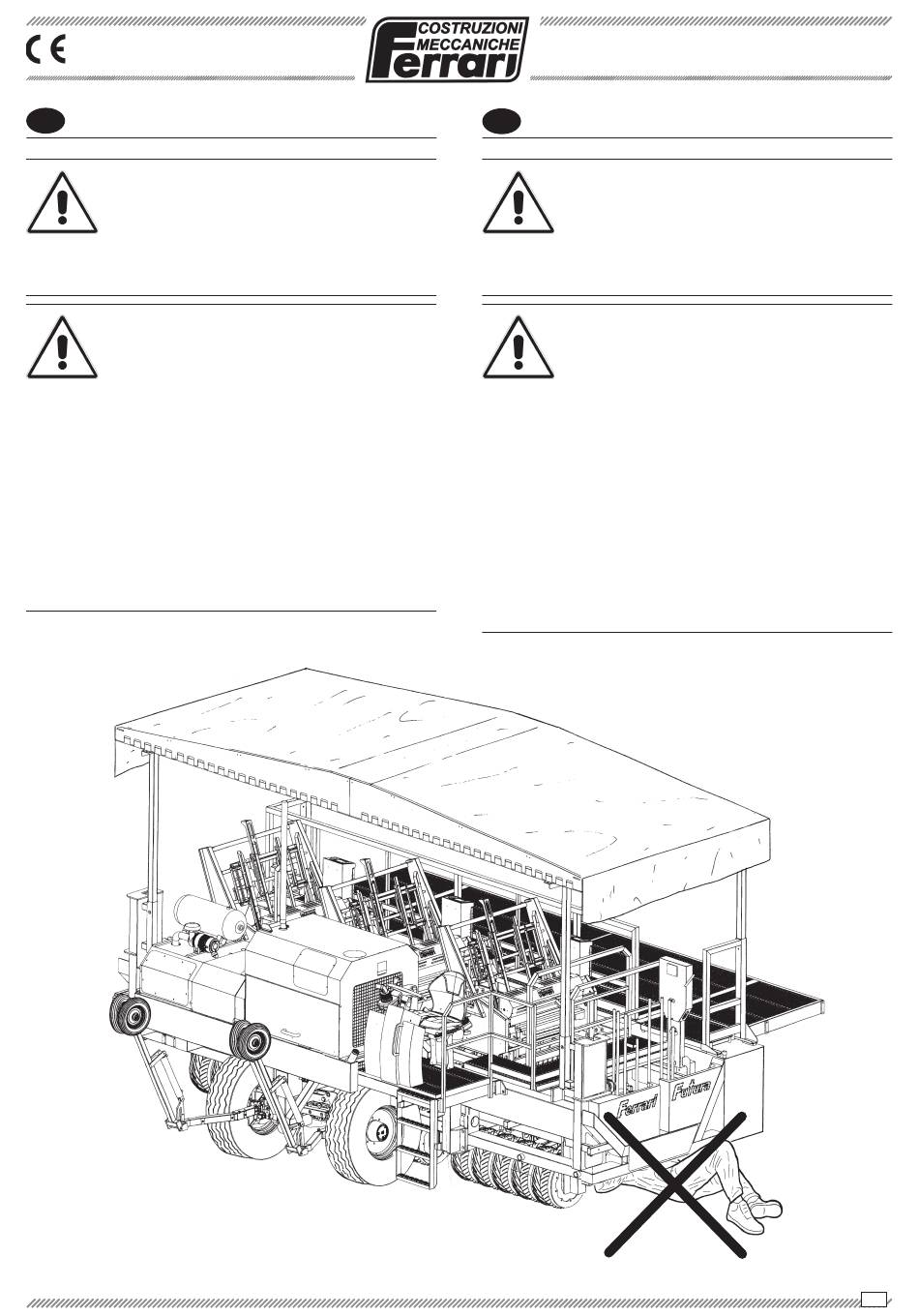 CE

COSTRUZIONI MECCANICHE Ferrari

Ferrari Futura