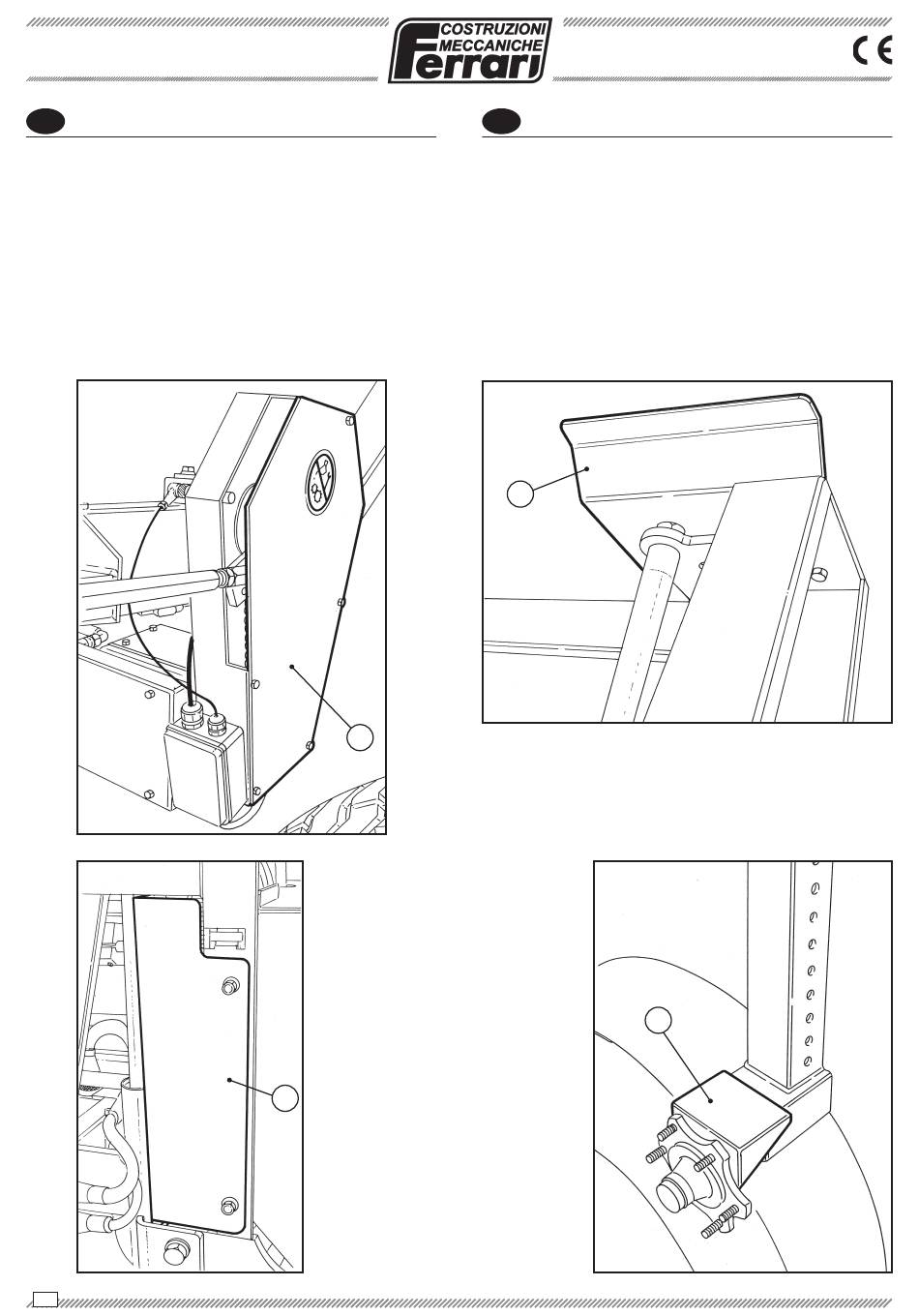 COSTRUZIONI MECCANICHE Ferrari

CE