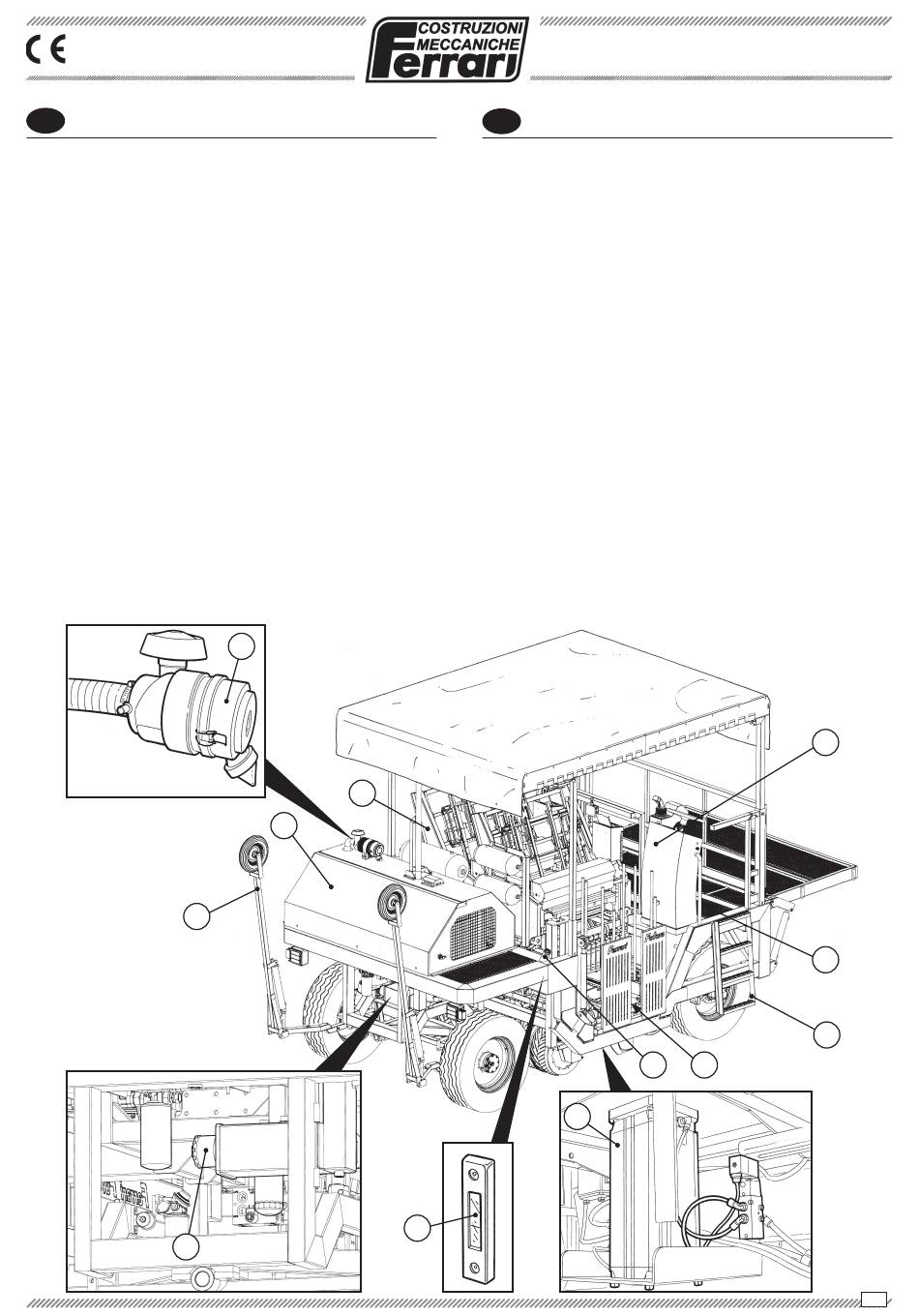 CE

COSTRUZIONI MECCANICHE Ferrari