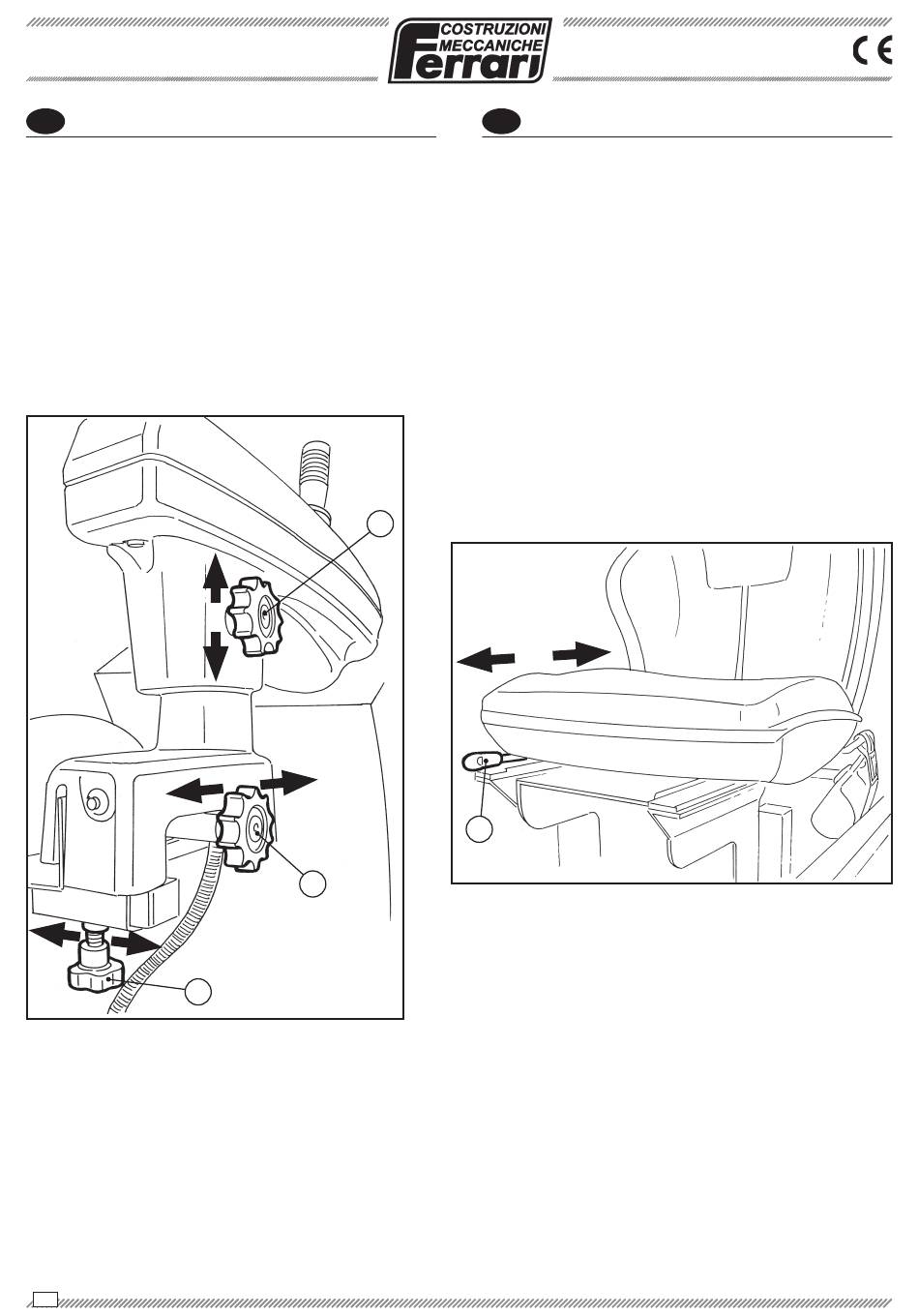 COSTRUZIONI MECCANICHE Ferrari

CE