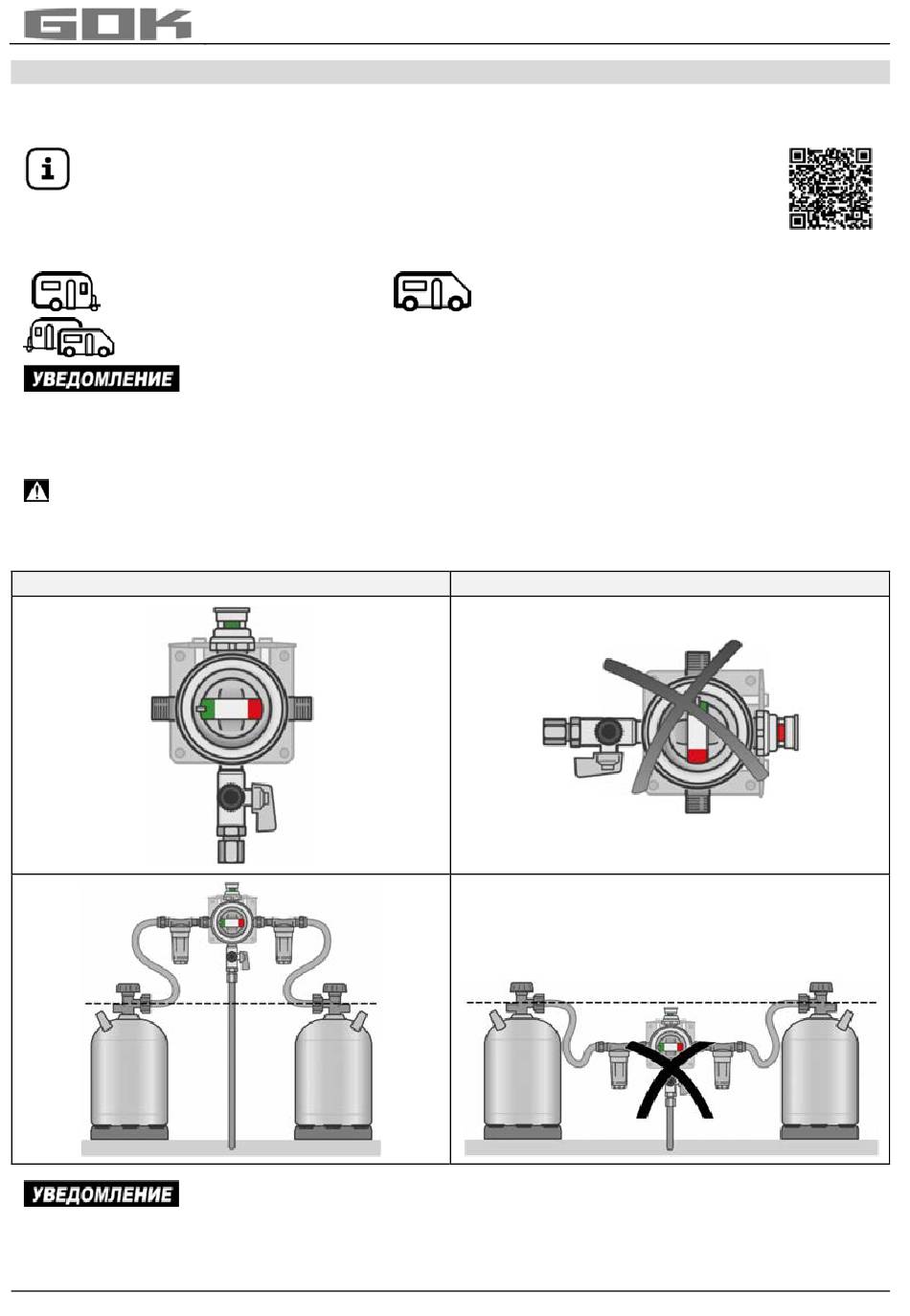 GOK

УВЕДОМЛЕНИЕ

УВЕДОМЛЕНИЕ