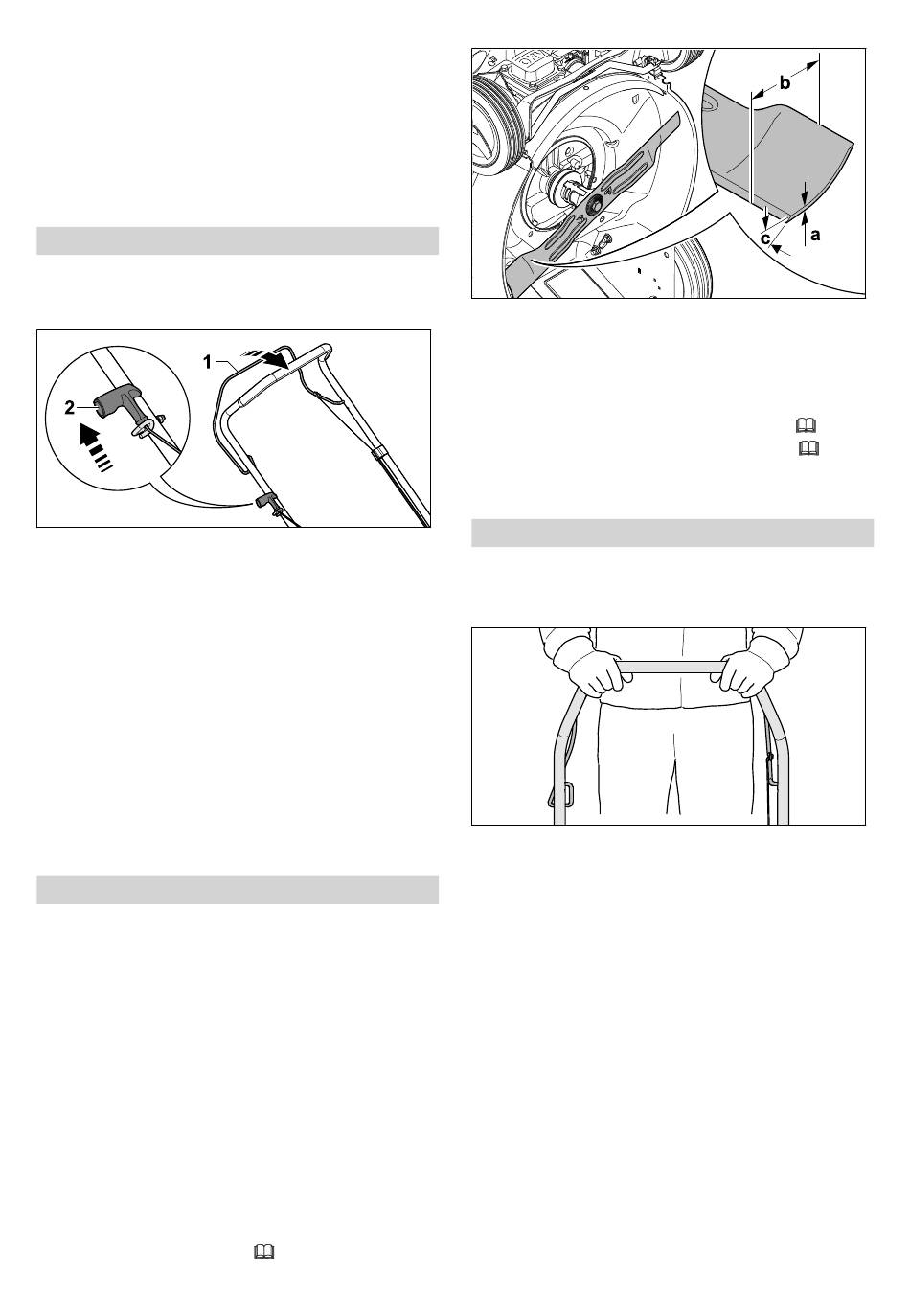 1

2

b

c

a