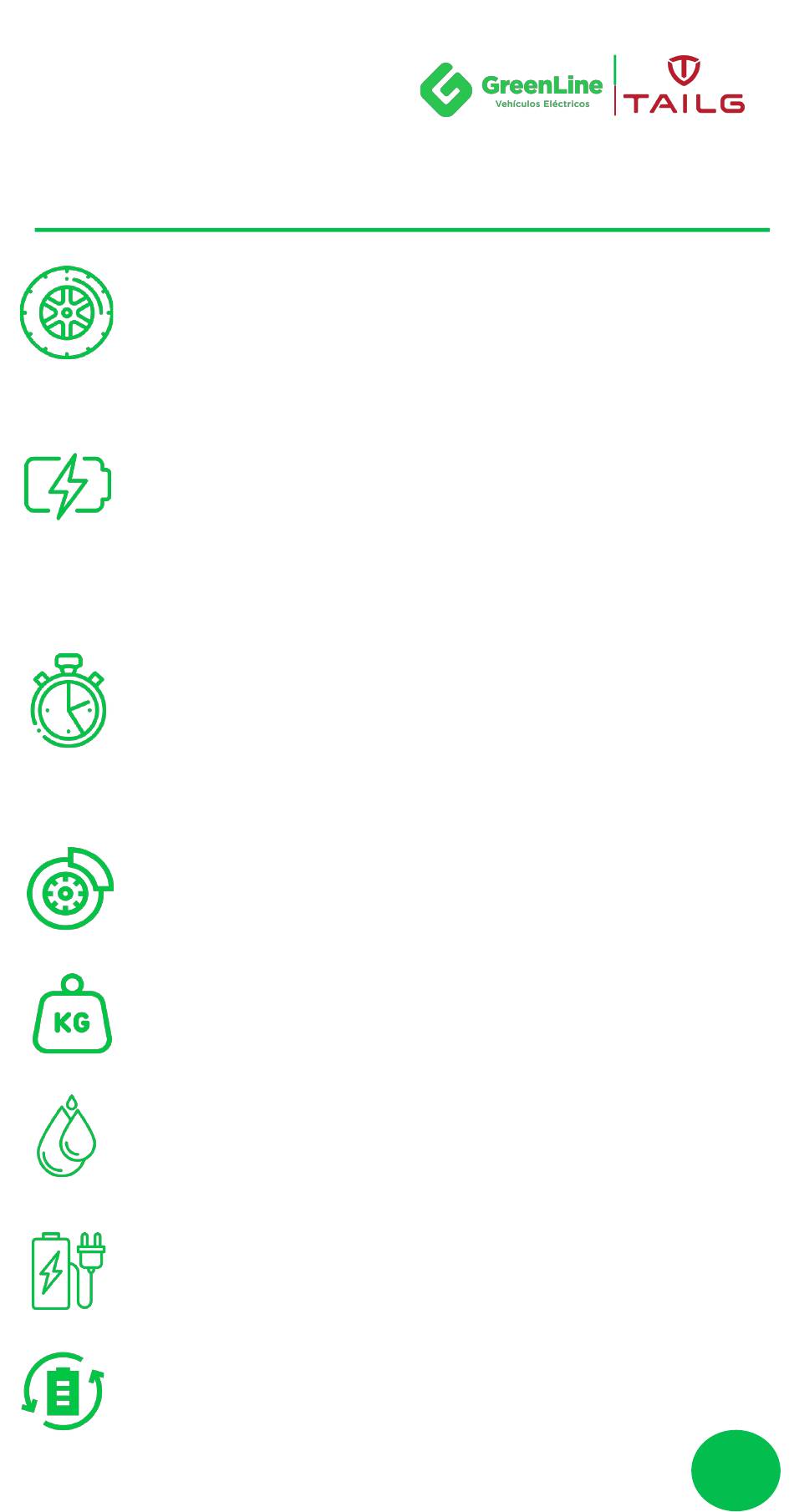 GreenLine
Vehículos Eléctricos

TAILG

KG