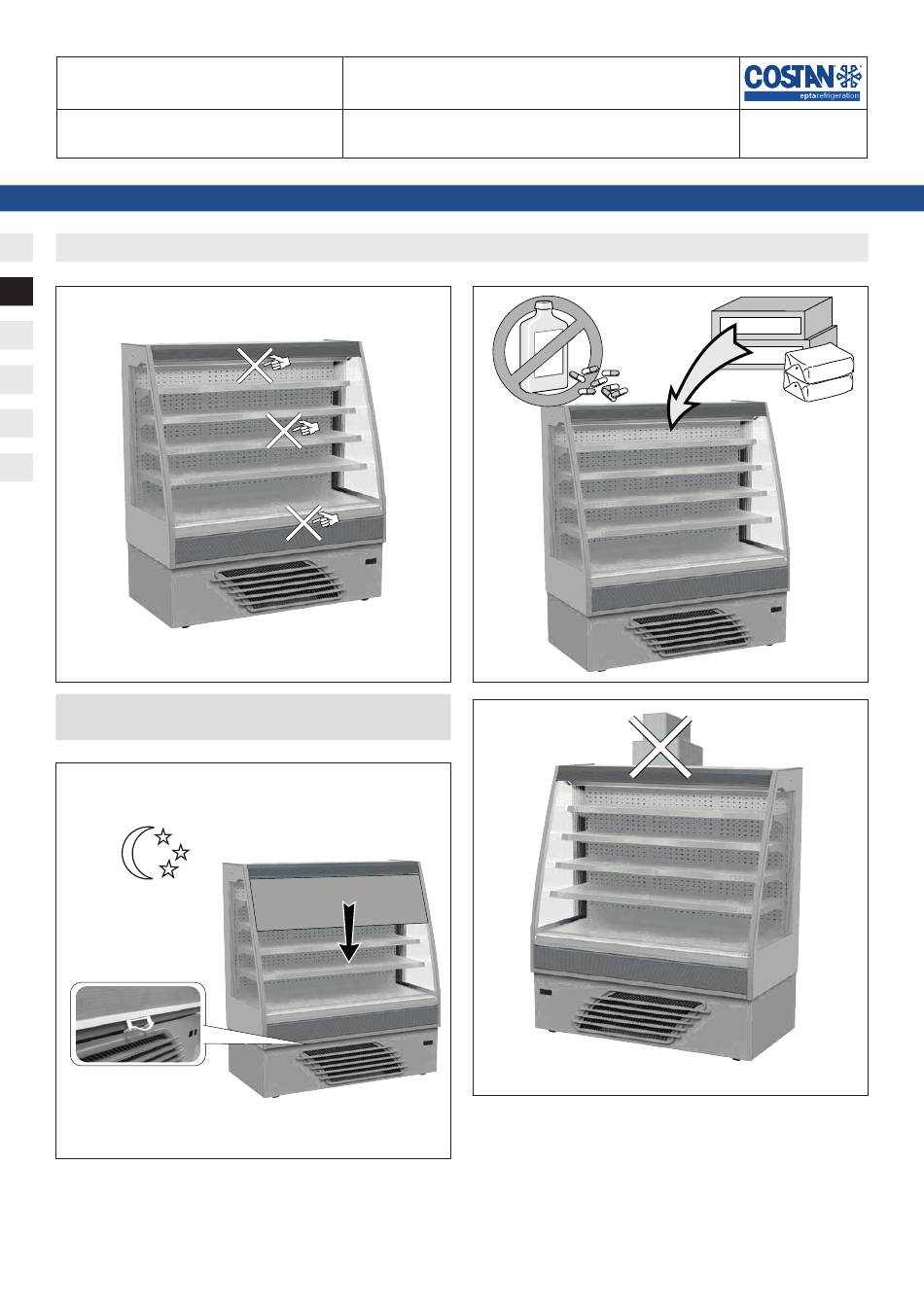 COSTAN
eptarefrigeration