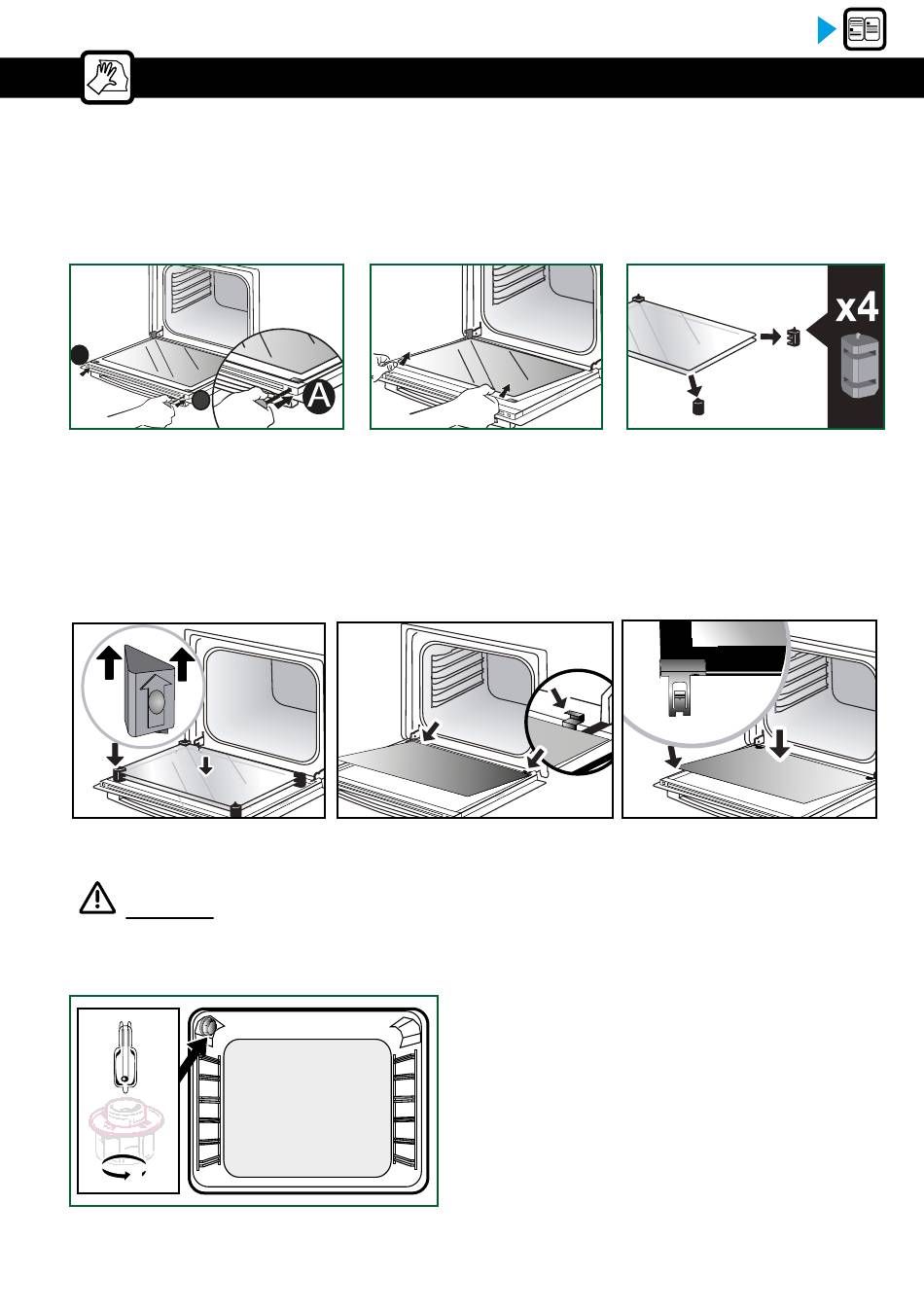 A

x4