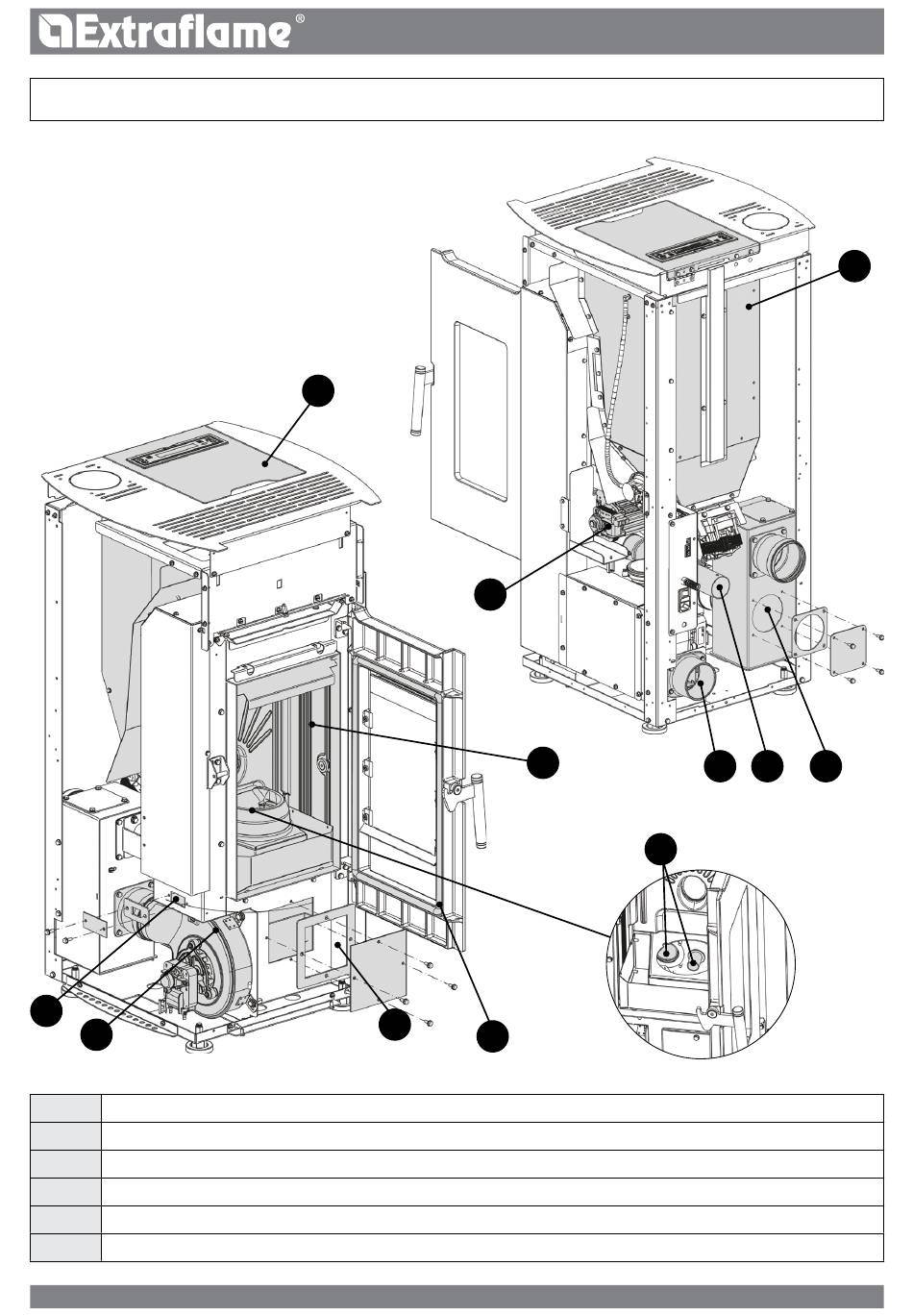 Extraflame®