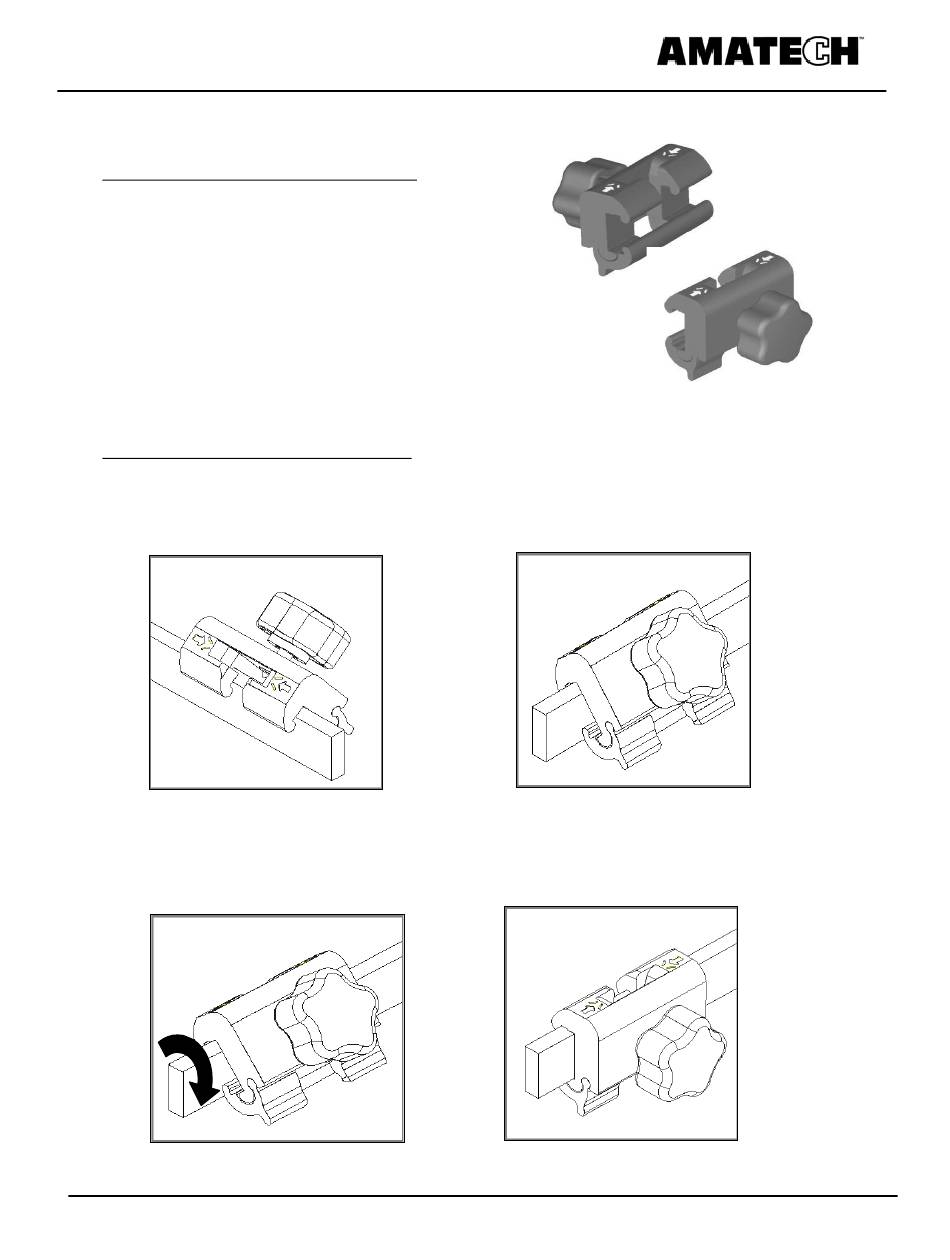 AMATECH™