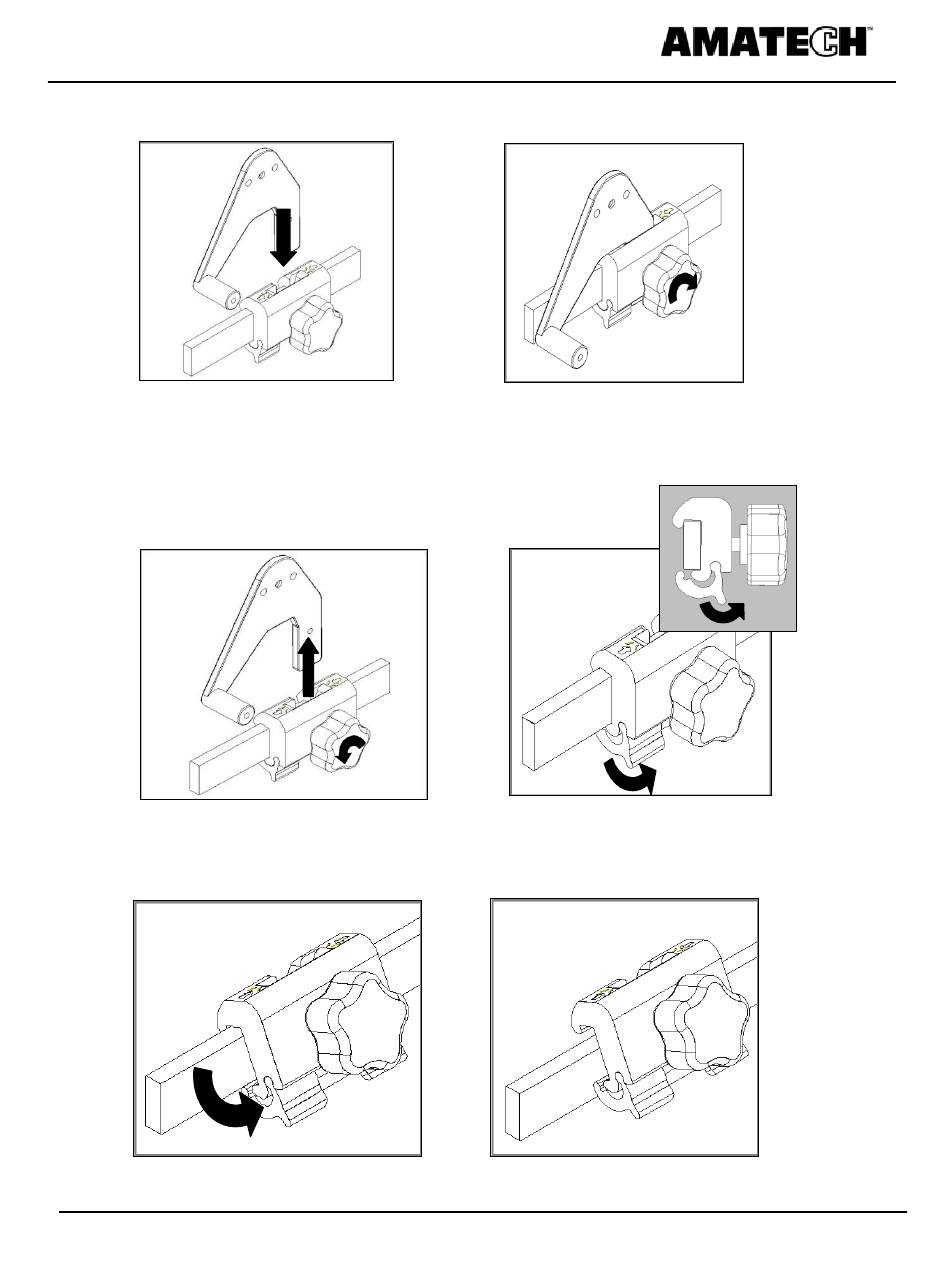 AMATECH™