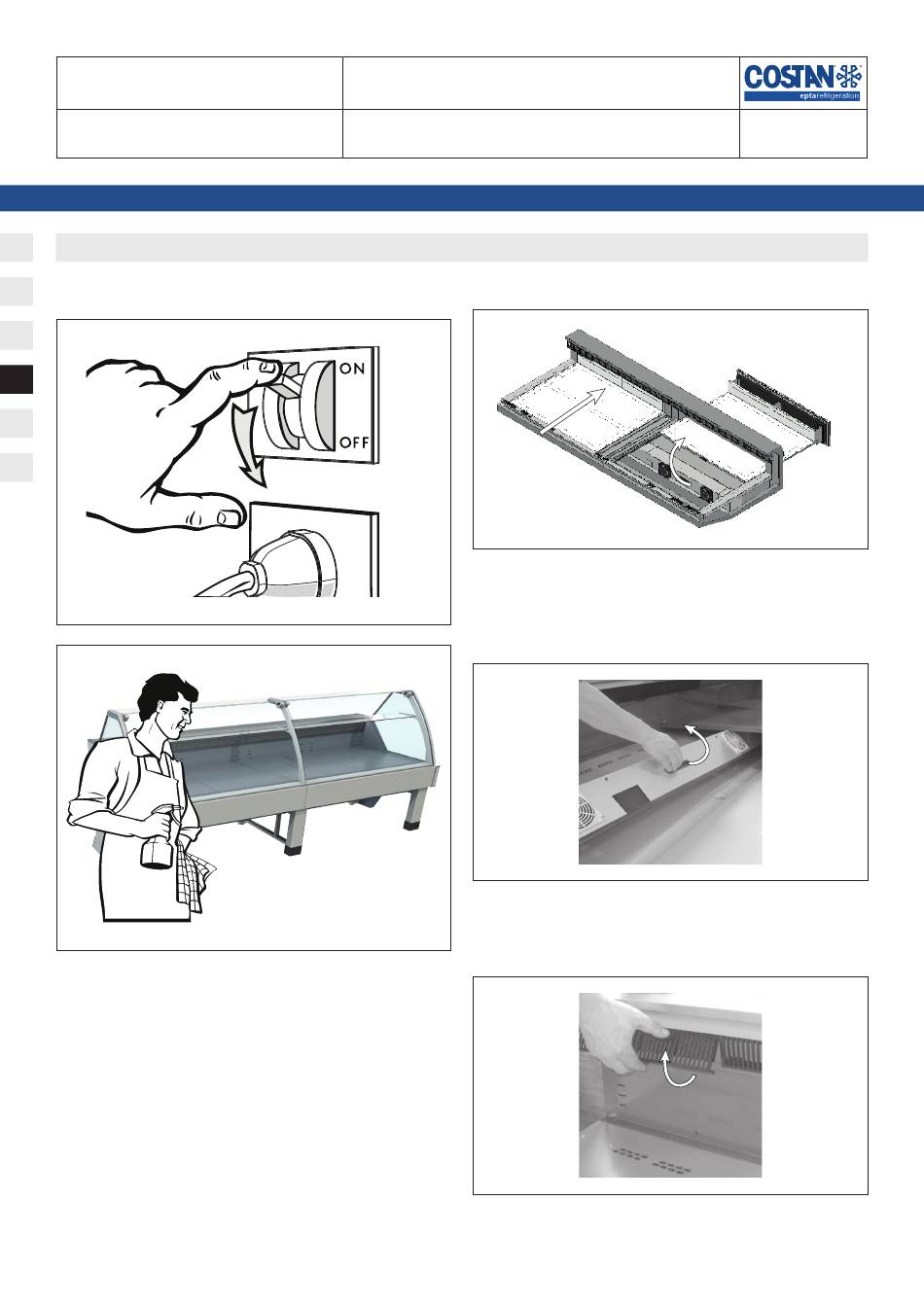 COSTAN
eptarefrigeration

ON

OFF