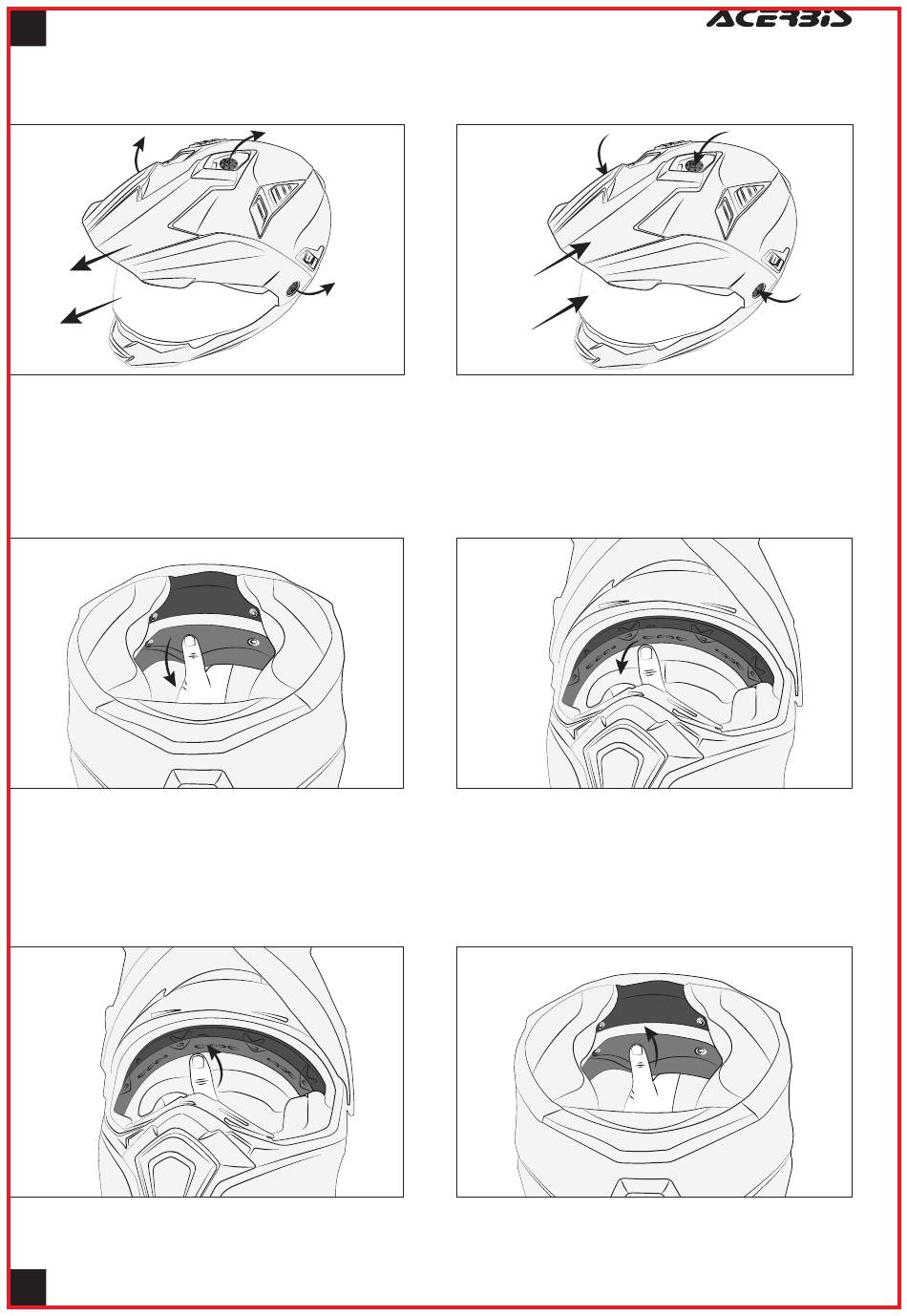 ACERBIS