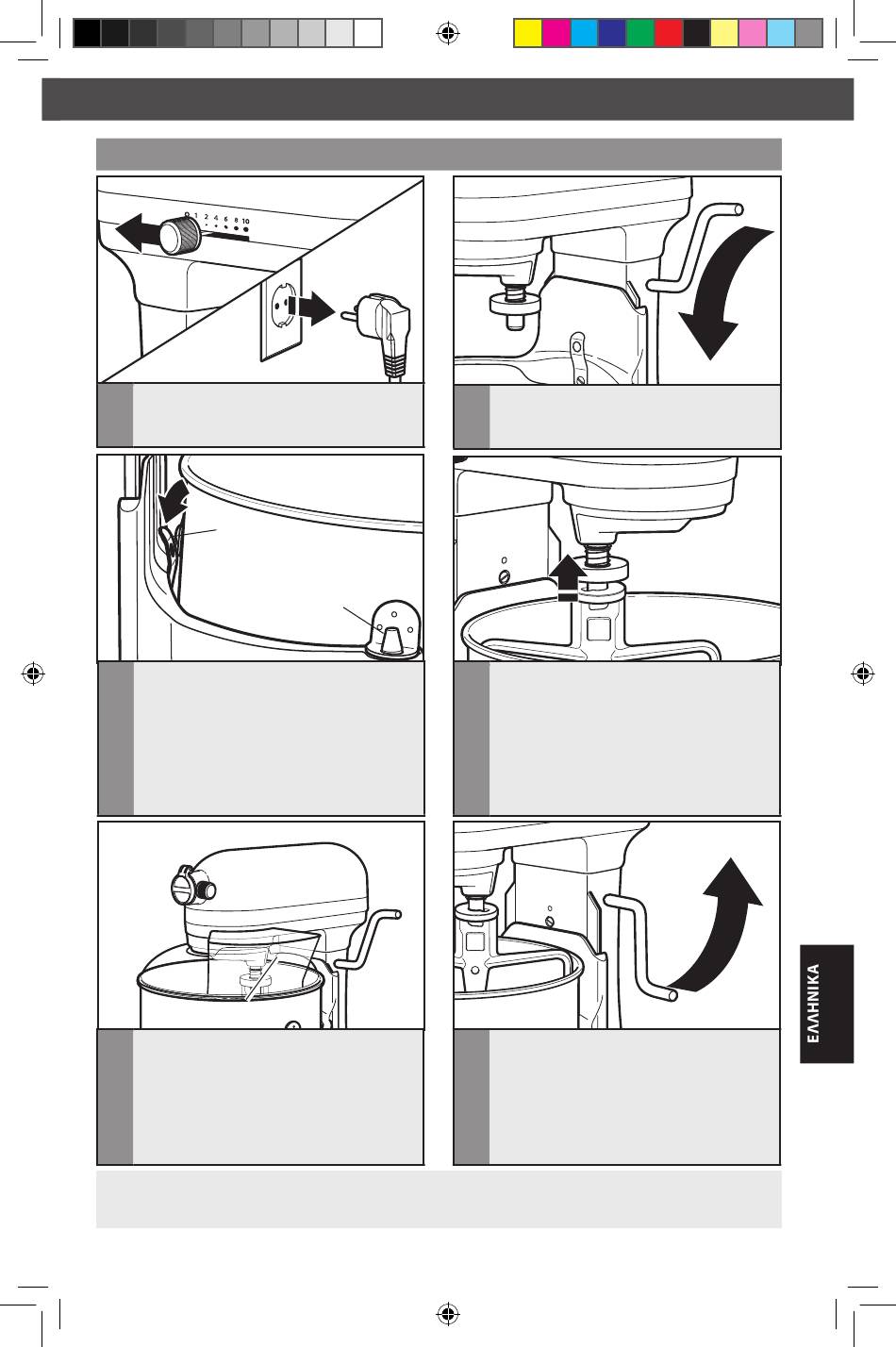 0 1 2 4 6 8 10

ΕΛΛΗΝΙΚΑ