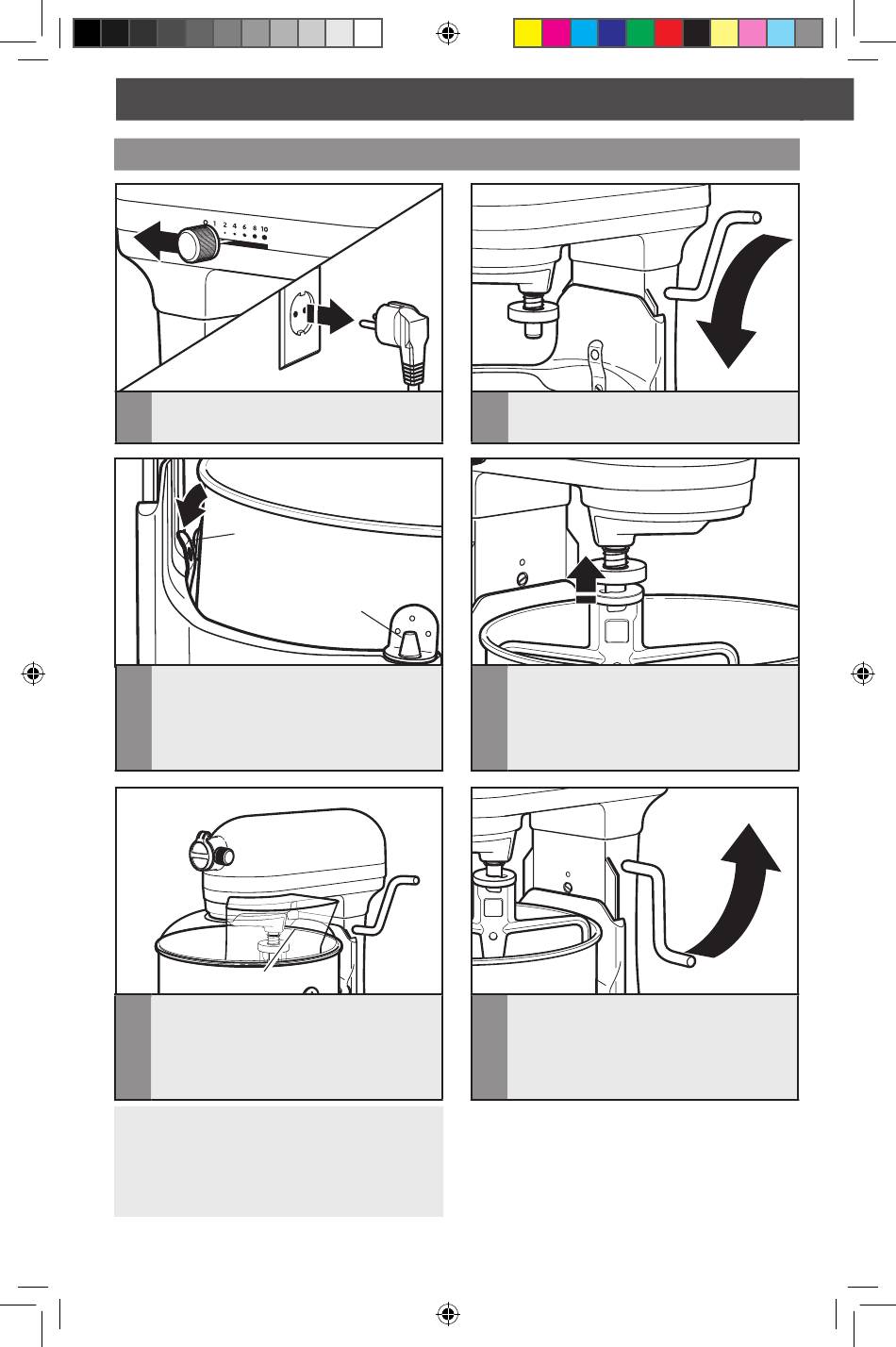 0 1 2 4 6 8 10