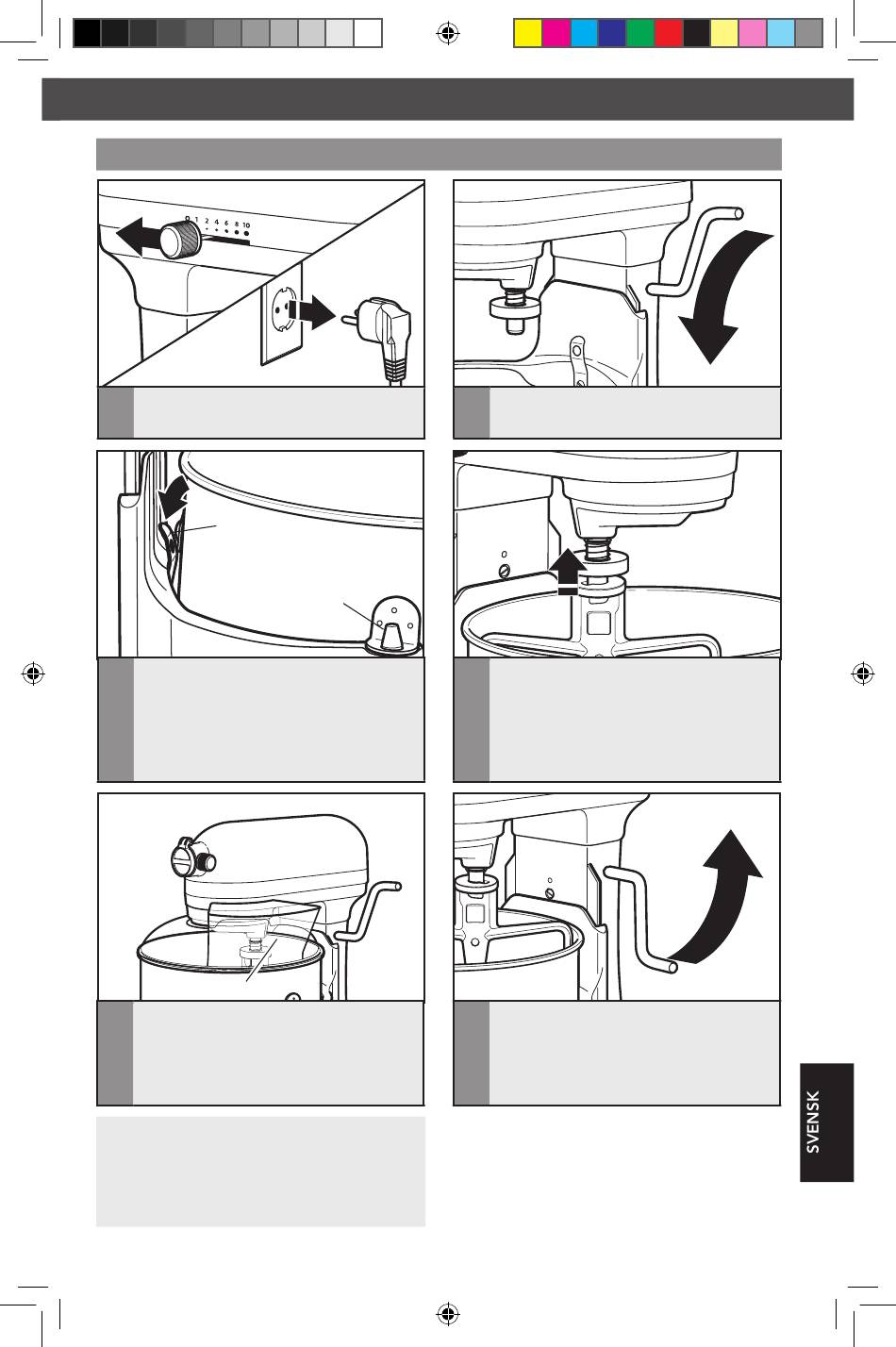 0 1 2 4 6 8 10

SVENSK